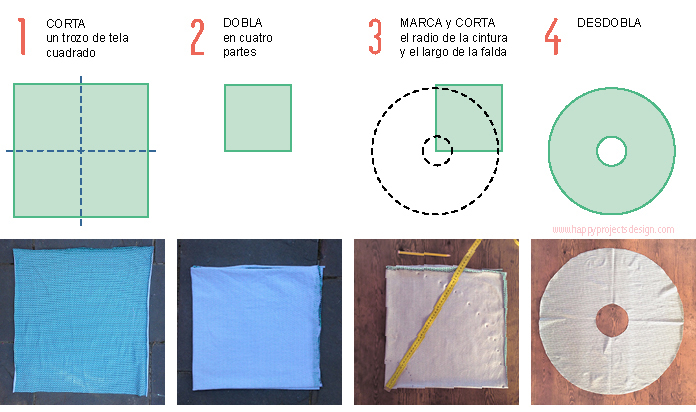 1 CORTA
un trozo de tela cuadrado

2 DOBLA
en cuatro partes

3 MARCA y CORTA
el radio de la cintura y el largo de la falda

4 DESDOBLA

www.happyprojectsdesign.com