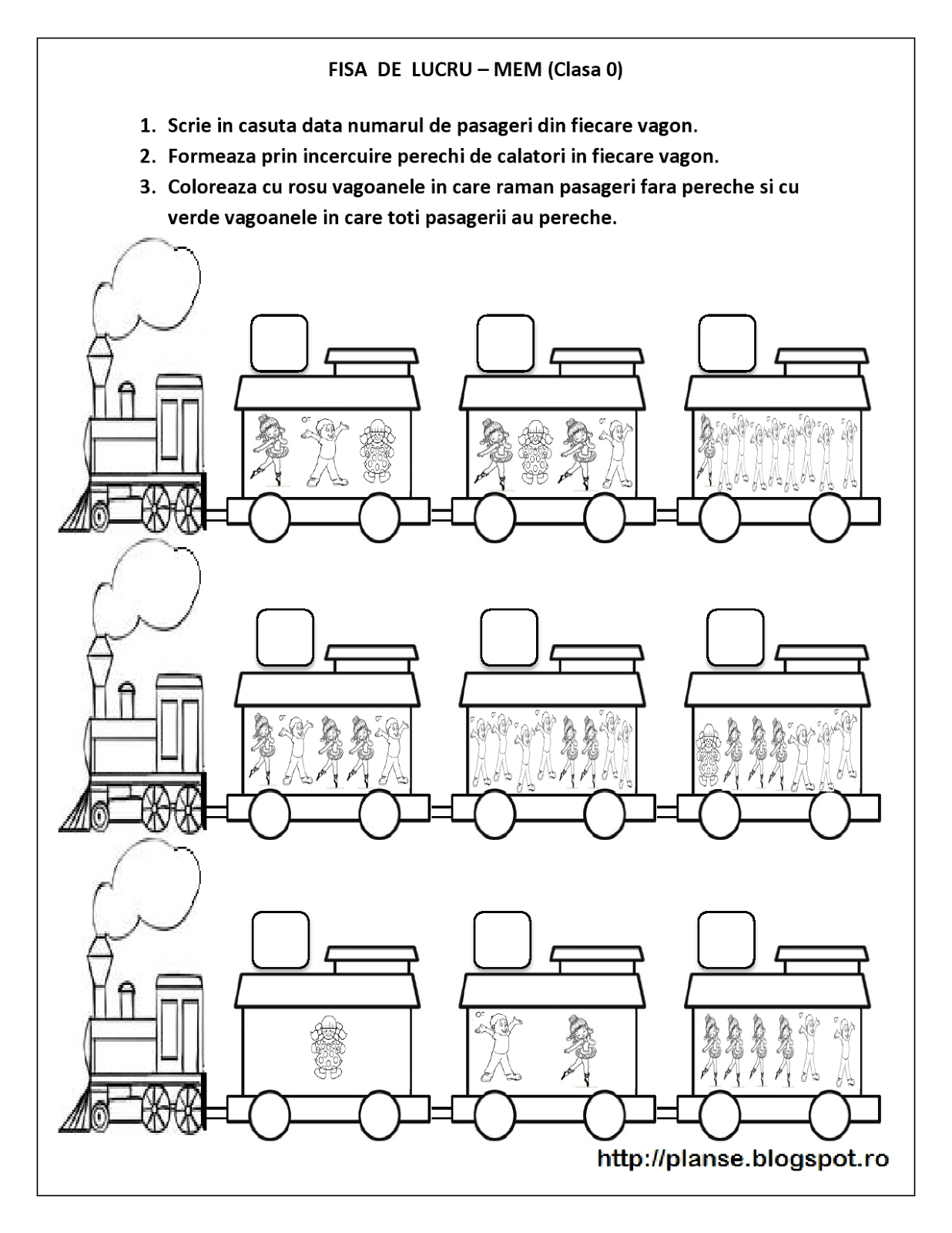 FISA DE LUCRU – MEM (Clasa 0)

1. Scrie in casuta data numarul de pasageri din fiecare vagon.
2. Formeaza prin incercuire perechi de calatori in fiecare vagon.
3. Coloreaza cu rosu vagoanele in care raman pasageri fara pereche si cu verde vagoanele in care toti pasagerii au pereche.

http://planse.blogspot.ro