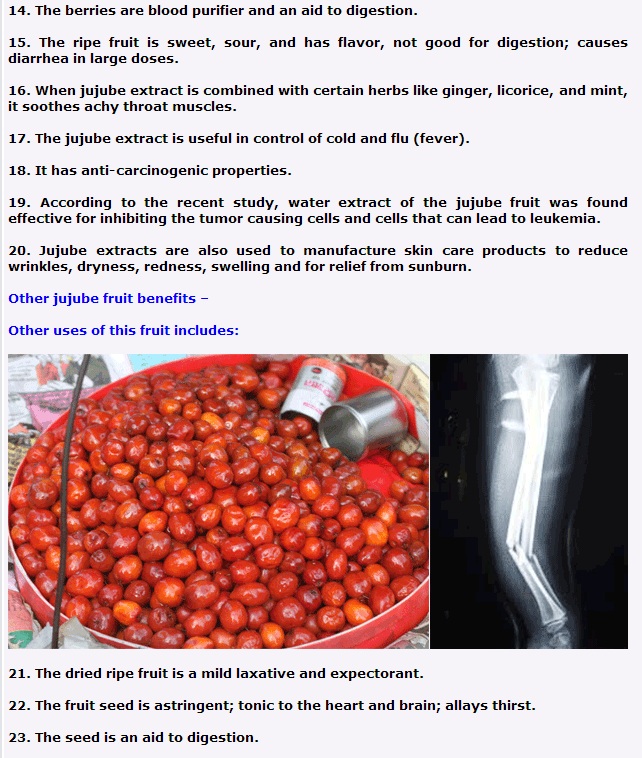 14. The berries are blood purifier and an aid to digestion.

15. The ripe fruit is sweet, sour, and has flavor, not good for digestion; causes diarrhea in large doses.

16. When jujube extract is combined with certain herbs like ginger, licorice, and mint, it soothes achy throat muscles.

17. The jujube extract is useful in control of cold and flu (fever).

18. It has anti-carcinogenic properties.

19. According to the recent study, water extract of the jujube fruit was found effective for inhibiting the tumor causing cells and cells that can lead to leukemia.

20. Jujube extracts are also used to manufacture skin care products to reduce wrinkles, dryness, redness, swelling and for relief from sunburn.

Other jujube fruit benefits –

Other uses of this fruit includes:

21. The dried ripe fruit is a mild laxative and expectorant.

22. The fruit seed is astringent; tonic to the heart and brain; allays thirst.

23. The seed is an aid to digestion.