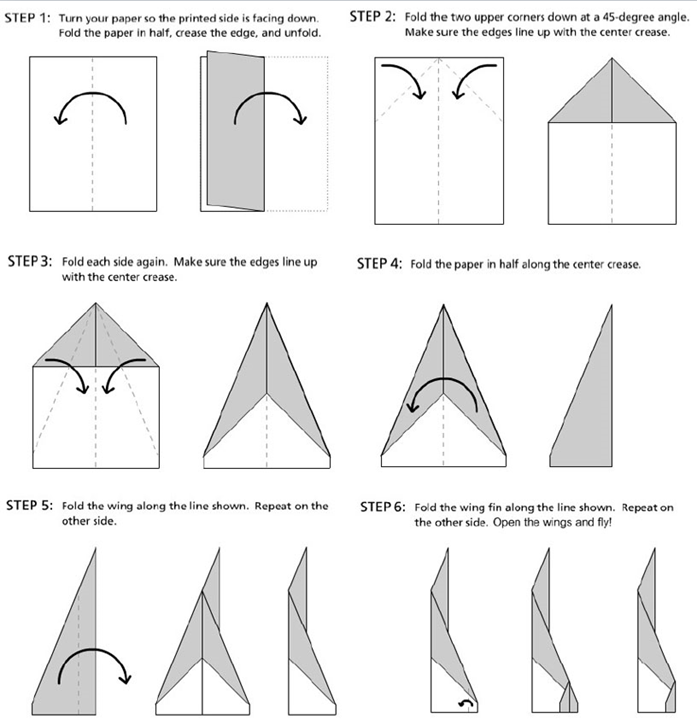 STEP 1: Turn your paper so the printed side is facing down. Fold the paper in half, crease the edge, and unfold.

STEP 2: Fold the two upper corners down at a 45-degree angle. Make sure the edges line up with the center crease.

STEP 3: Fold each side again. Make sure the edges line up with the center crease.

STEP 4: Fold the paper in half along the center crease.

STEP 5: Fold the wing along the line shown. Repeat on the other side.

STEP 6: Fold the wing fin along the line shown. Repeat on the other side. Open the wings and fly!