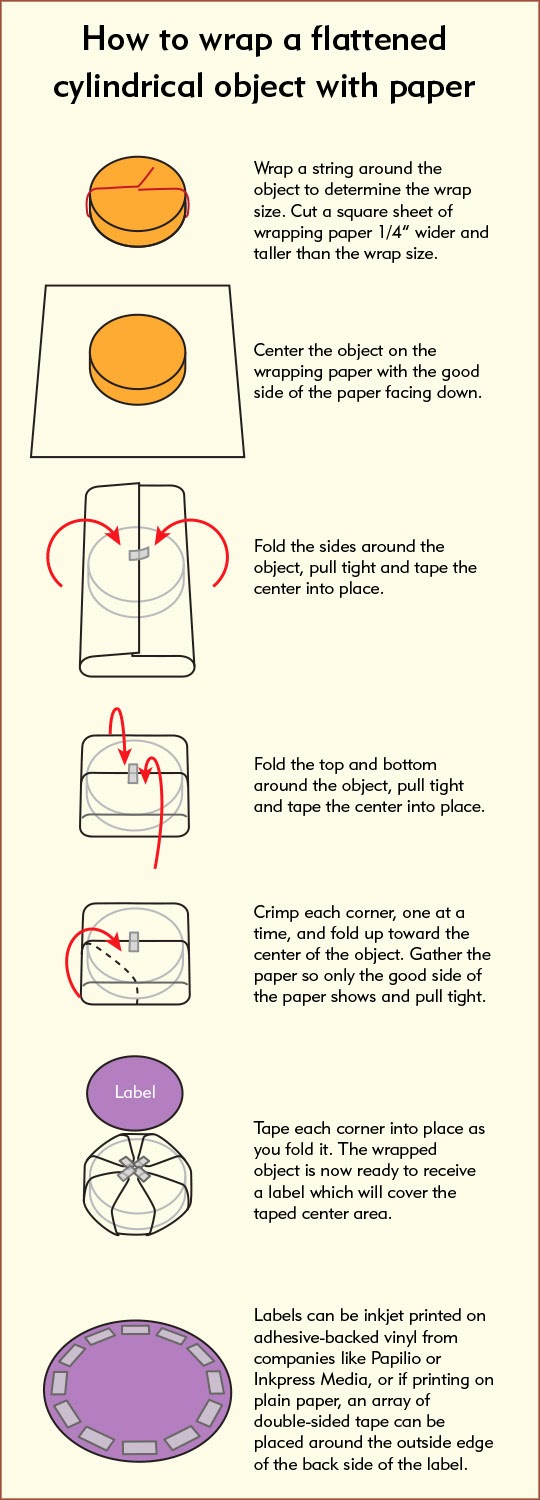 How to wrap a flattened cylindrical object with paper

Wrap a string around the object to determine the wrap size. Cut a square sheet of wrapping paper 1/4" wider and taller than the wrap size.

Center the object on the wrapping paper with the good side of the paper facing down.

Fold the sides around the object, pull tight and tape the center into place.

Fold the top and bottom around the object, pull tight and tape the center into place.

Crimp each corner, one at a time, and fold up toward the center of the object. Gather the paper so only the good side of the paper shows and pull tight.

Label

Tape each corner into place as you fold it. The wrapped object is now ready to receive a label which will cover the taped center area.

Labels can be inkjet printed on adhesive-backed vinyl from companies like Papilio or Inkpress Media, or if printing on plain paper, an array of double-sided tape can be placed around the outside edge of the back side of the label.