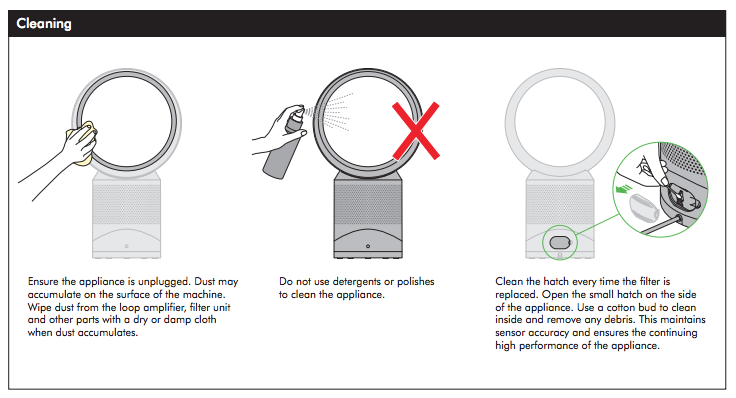 Cleaning

Ensure the appliance is unplugged. Dust may accumulate on the surface of the machine. Wipe dust from the loop amplifier, filter unit and other parts with a dry or damp cloth when dust accumulates.

Do not use detergents or polishes to clean the appliance.

Clean the hatch every time the filter is replaced. Open the small hatch on the side of the appliance. Use a cotton bud to clean inside and remove any debris. This maintains sensor accuracy and ensures the continuing high performance of the appliance.