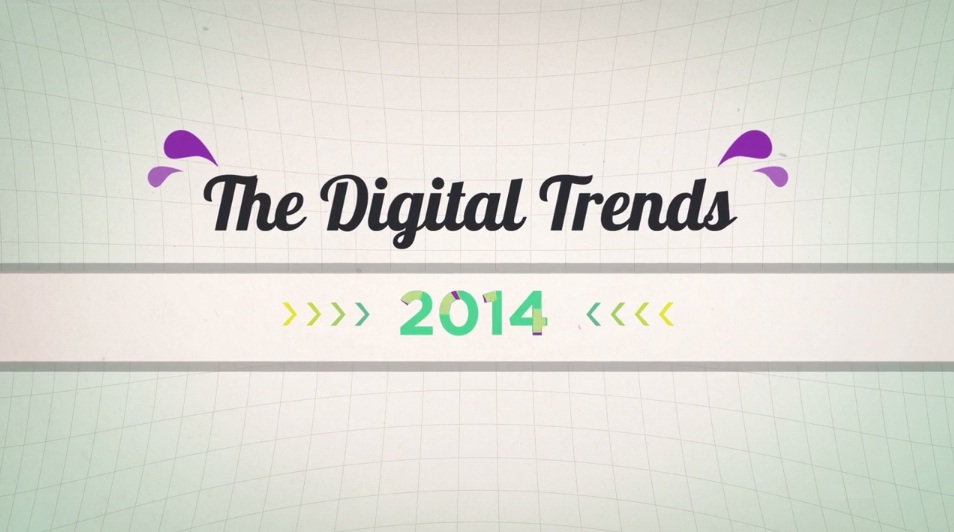 The Digital Trends

2014