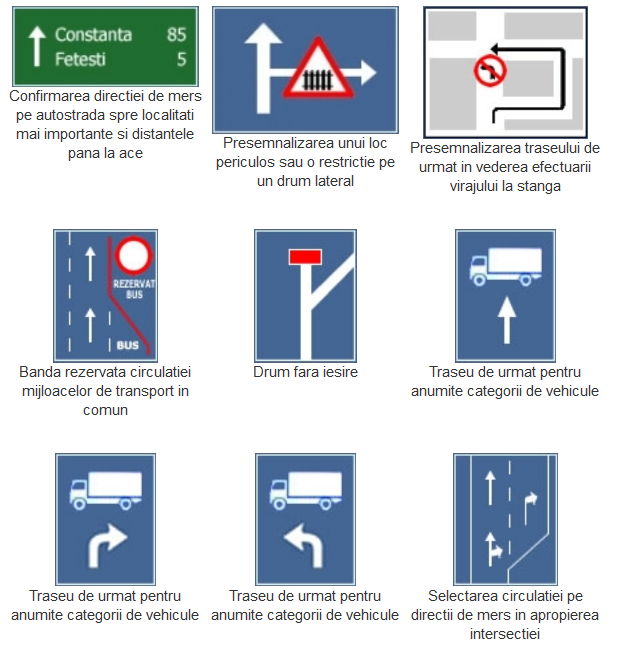 Constanta 85
Fetesti 5

Confirmarea directiei de mers pe autostrada spre localitati mai importante si distantele pana la ace

Presemnalizarea unui loc periculos sau o restrictie pe un drum lateral

Presemnalizarea traseului de urmat in vederea efectuarii virajului la stanga

REZERVAT BUS

BUS

Banda rezervata circulatiei mijloacelor de transport in comun

Drum fara iesire

Traseu de urmat pentru anumite categorii de vehicule

Traseu de urmat pentru anumite categorii de vehicule

Traseu de urmat pentru anumite categorii de vehicule

Selectarea circulatiei pe directii de mers in apropierea intersectiei