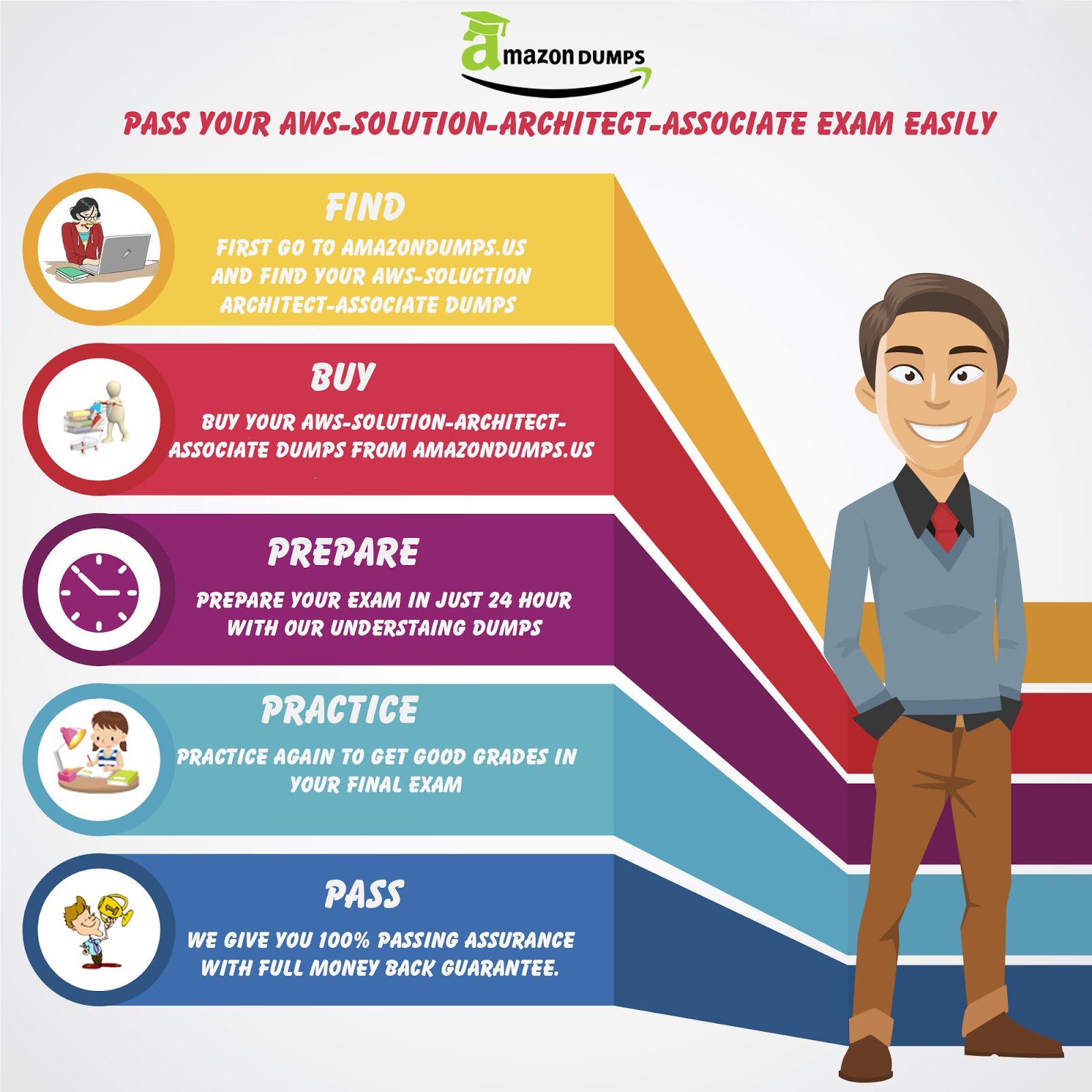 amazon DUMPS

PASS YOUR AWS-SOLUTION-ARCHITECT-ASSOCIATE EXAM EASILY

FIND

FIRST GO TO AMAZONDUMPS.US AND FIND YOUR AWS-SOLUCTION ARCHITECT-ASSOCIATE DUMPS

BUY

BUY YOUR AWS-SOLUTION-ARCHITECT-ASSOCIATE DUMPS FROM AMAZONDUMPS.US

PREPARE

PREPARE YOUR EXAM IN JUST 24 HOUR WITH OUR UNDERSTAING DUMPS

PRACTICE

PRACTICE AGAIN TO GET GOOD GRADES IN YOUR FINAL EXAM

PASS

WE GIVE YOU 100% PASSING ASSURANCE WITH FULL MONEY BACK GUARANTEE.