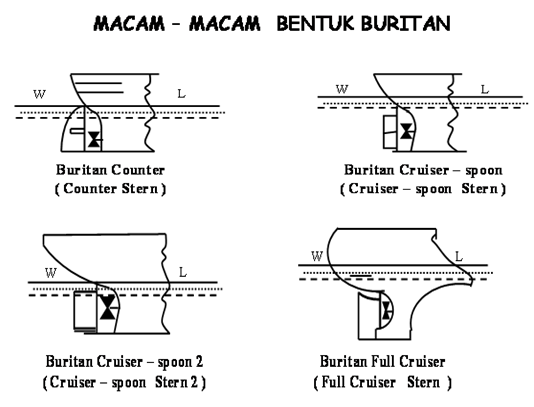 MACAM – MACAM BENTUK BURITAN

W L

Buritan Counter
( Counter Stern )

W L

Buritan Cruiser – spoon
( Cruiser – spoon Stern )

W L

Buritan Cruiser – spoon 2
( Cruiser – spoon Stern 2 )

W L

Buritan Full Cruiser
( Full Cruiser Stern )