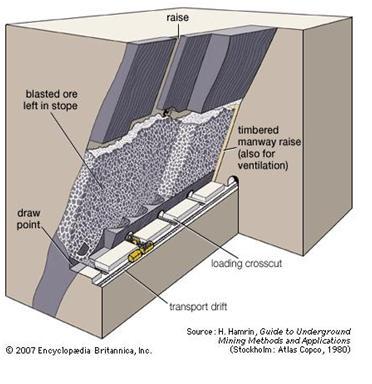 raise

blasted ore left in stope

timbered manway raise (also for ventilation)

draw point

loading crosscut

transport drift

Source: H. Hamrin, Guide to Underground Mining Methods and Applications (Stockholm: Atlas Copco, 1980)

© 2007 Encyclopædia Britannica, Inc.