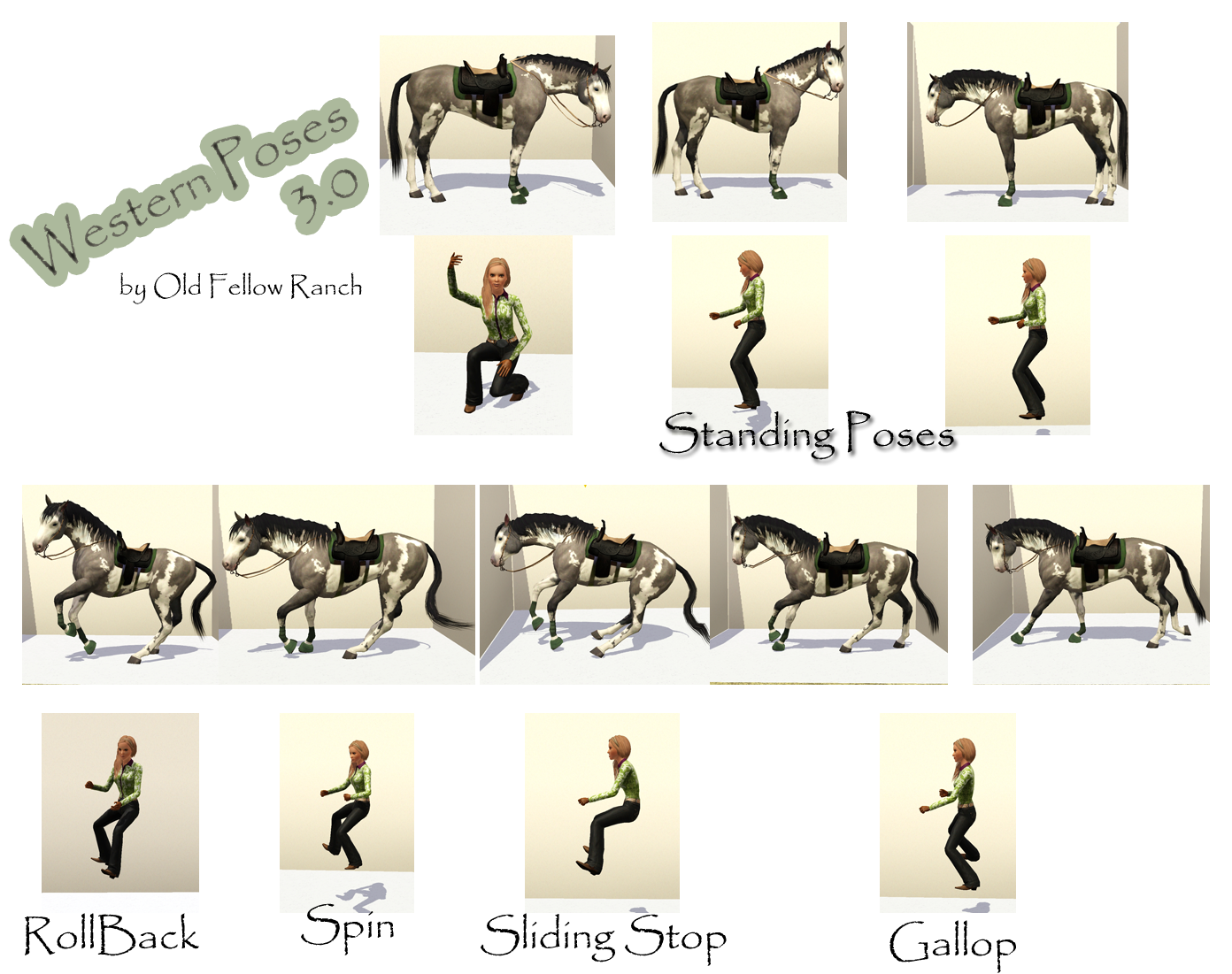 Western Poses 3.0

by Old Fellow Ranch

Standing Poses

RollBack

Spin

Sliding Stop

Gallop