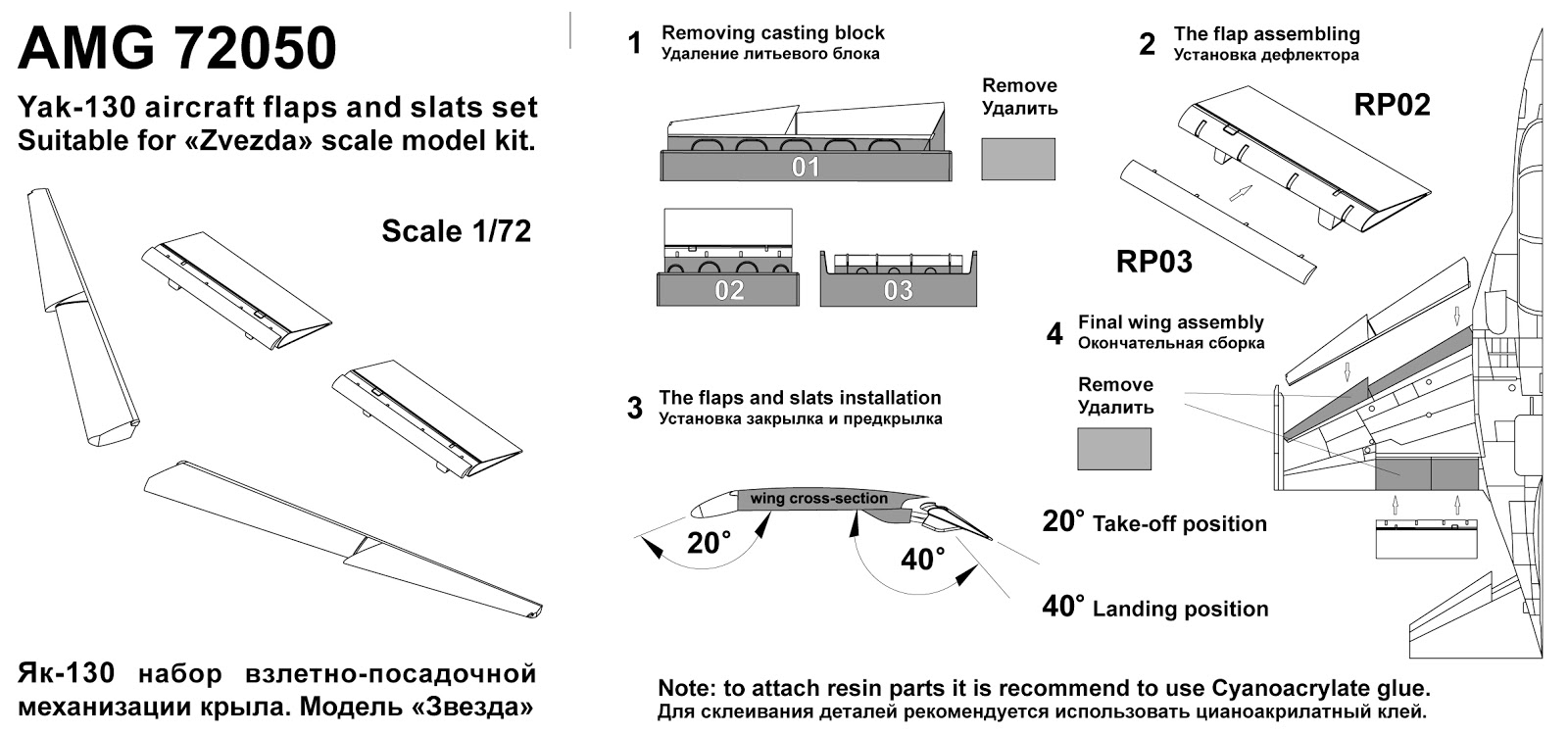 AMG 72050

Yak-130 aircraft flaps and slats set
Suitable for «Zvezda» scale model kit.

Scale 1/72

Як-130 набор взлетно-посадочной механизации крыла. Модель «Звезда»

1 Removing casting block
Удаление литьевого блока

Remove
Удалить

01

02

03

2 The flap assembling
Установка дефлектора

RP02

RP03

3 The flaps and slats installation
Установка закрылка и предкрылка

wing cross-section

20°

40°

4 Final wing assembly
Окончательная сборка

Remove
Удалить

20° Take-off position

40° Landing position

Note: to attach resin parts it is recommend to use Cyanoacrylate glue.
Для склеивания деталей рекомендуется использовать цианоакрилатный клей.