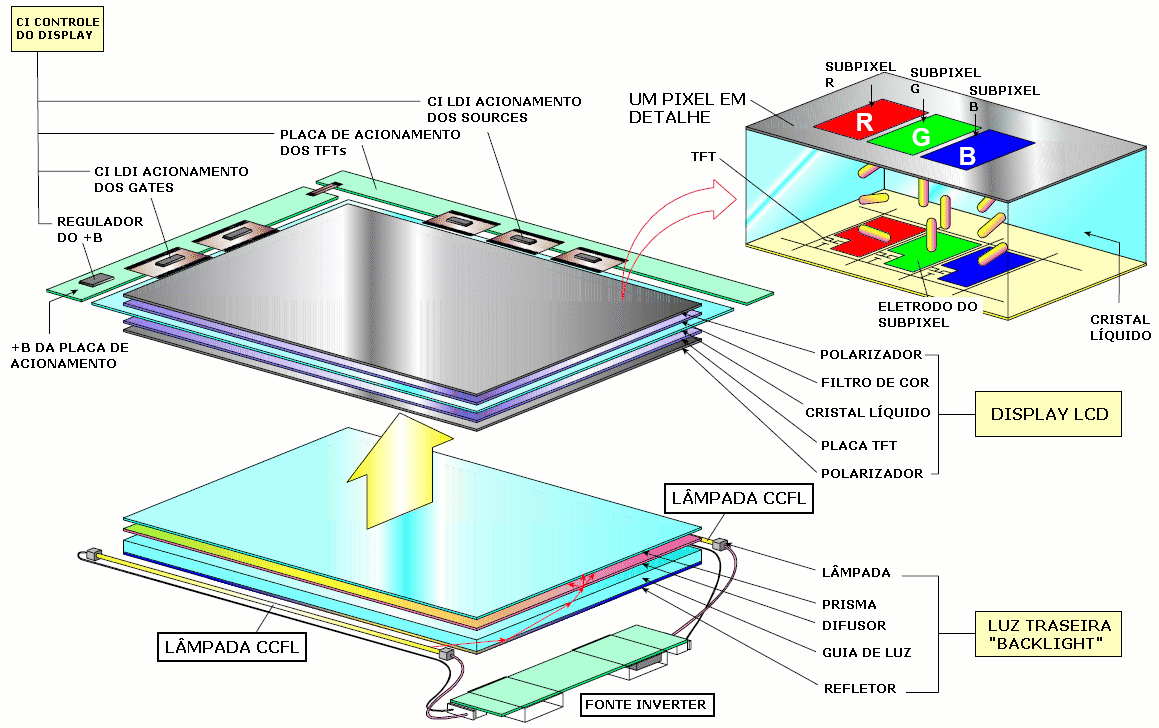 CI CONTROLE DO DISPLAY

CI LDI ACIONAMENTO DOS SOURCES

PLACA DE ACIONAMENTO DOS TFTs

CI LDI ACIONAMENTO DOS GATES

REGULADOR DO +B

+B DA PLACA DE ACIONAMENTO

UM PIXEL EM DETALHE

SUBPIXEL R

SUBPIXEL G

SUBPIXEL B

R

G

B

TFT

ELETRODO DO SUBPIXEL

CRISTAL LÍQUIDO

POLARIZADOR

FILTRO DE COR

CRISTAL LÍQUIDO

PLACA TFT

POLARIZADOR

DISPLAY LCD

LÂMPADA CCFL

LÂMPADA

PRISMA

DIFUSOR

GUIA DE LUZ

REFLETOR

LUZ TRASEIRA "BACKLIGHT"

LÂMPADA CCFL

FONTE INVERTER