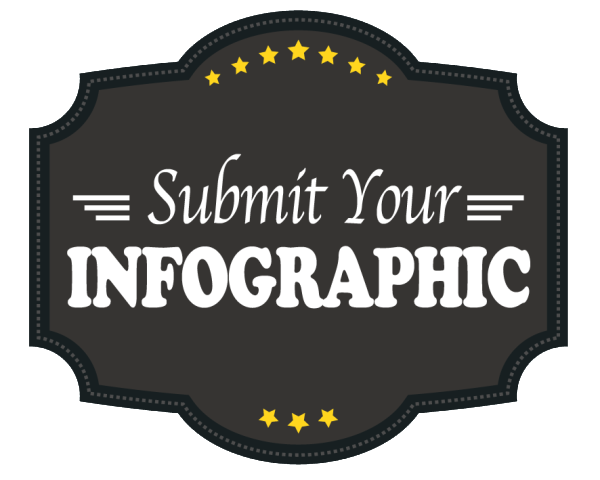 Submit Your
INFOGRAPHIC