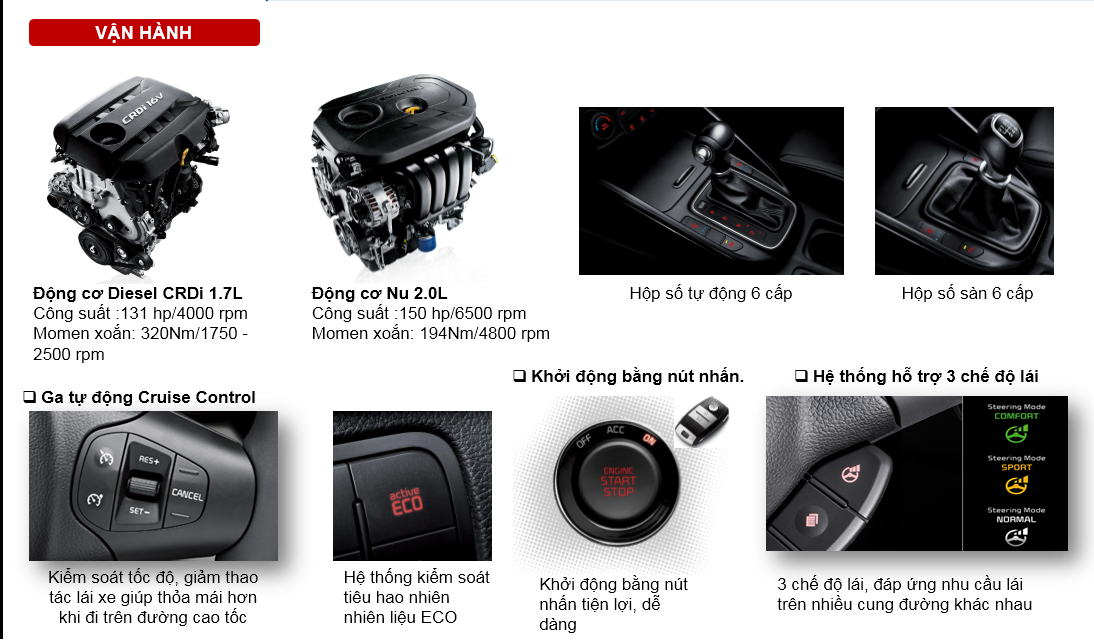 VẬN HÀNH

CRDi 16V

Động cơ Diesel CRDi 1.7L
Công suất :131 hp/4000 rpm
Momen xoắn: 320Nm/1750 - 2500 rpm

Động cơ Nu 2.0L
Công suất :150 hp/6500 rpm
Momen xoắn: 194Nm/4800 rpm

Hộp số tự động 6 cấp

Hộp số sàn 6 cấp

❑ Ga tự động Cruise Control

RES+
SET−
CANCEL

Kiểm soát tốc độ, giảm thao tác lái xe giúp thỏa mái hơn khi đi trên đường cao tốc

active ECO

Hệ thống kiểm soát tiêu hao nhiên nhiên liệu ECO

❑ Khởi động bằng nút nhấn.

OFF ACC ON
ENGINE START STOP

Khởi động bằng nút nhấn tiện lợi, dễ dàng

❑ Hệ thống hỗ trợ 3 chế độ lái

Steering Mode
COMFORT
Steering Mode
SPORT
Steering Mode
NORMAL

3 chế độ lái, đáp ứng nhu cầu lái trên nhiều cung đường khác nhau