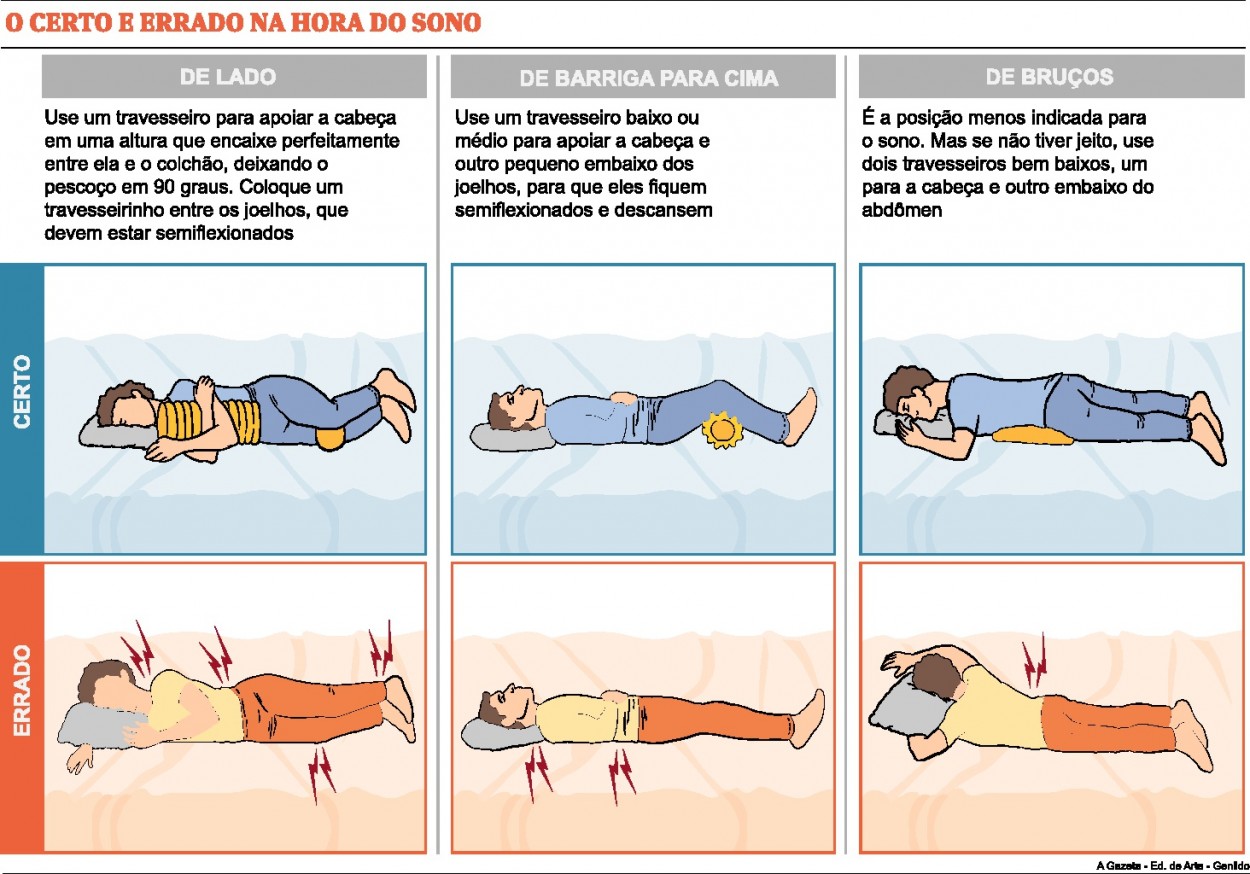 O CERTO E ERRADO NA HORA DO SONO

DE LADO

Use um travesseiro para apoiar a cabeça em uma altura que encaixe perfeitamente entre ela e o colchão, deixando o pescoço em 90 graus. Coloque um travesseirinho entre os joelhos, que devem estar semiflexionados

DE BARRIGA PARA CIMA

Use um travesseiro baixo ou médio para apoiar a cabeça e outro pequeno embaixo dos joelhos, para que eles fiquem semiflexionados e descansem

DE BRUÇOS

É a posição menos indicada para o sono. Mas se não tiver jeito, use dois travesseiros bem baixos, um para a cabeça e outro embaixo do abdômen

CERTO

ERRADO

A Gazeta - Ed. de Arte - Genildo