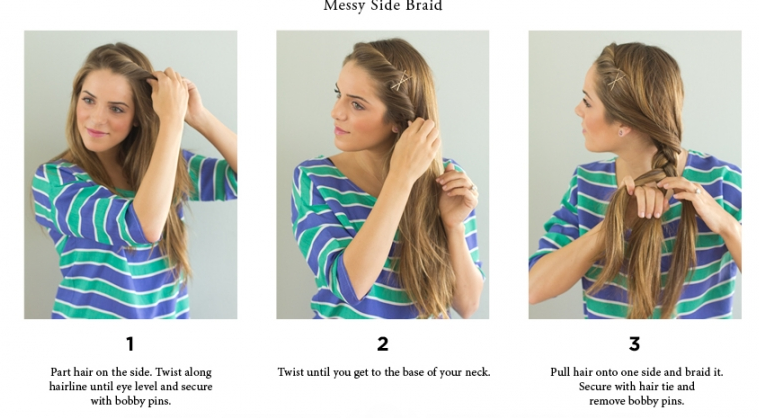 Messy Side Braid

1

Part hair on the side. Twist along hairline until eye level and secure with bobby pins.

2

Twist until you get to the base of your neck.

3

Pull hair onto one side and braid it. Secure with hair tie and remove bobby pins.