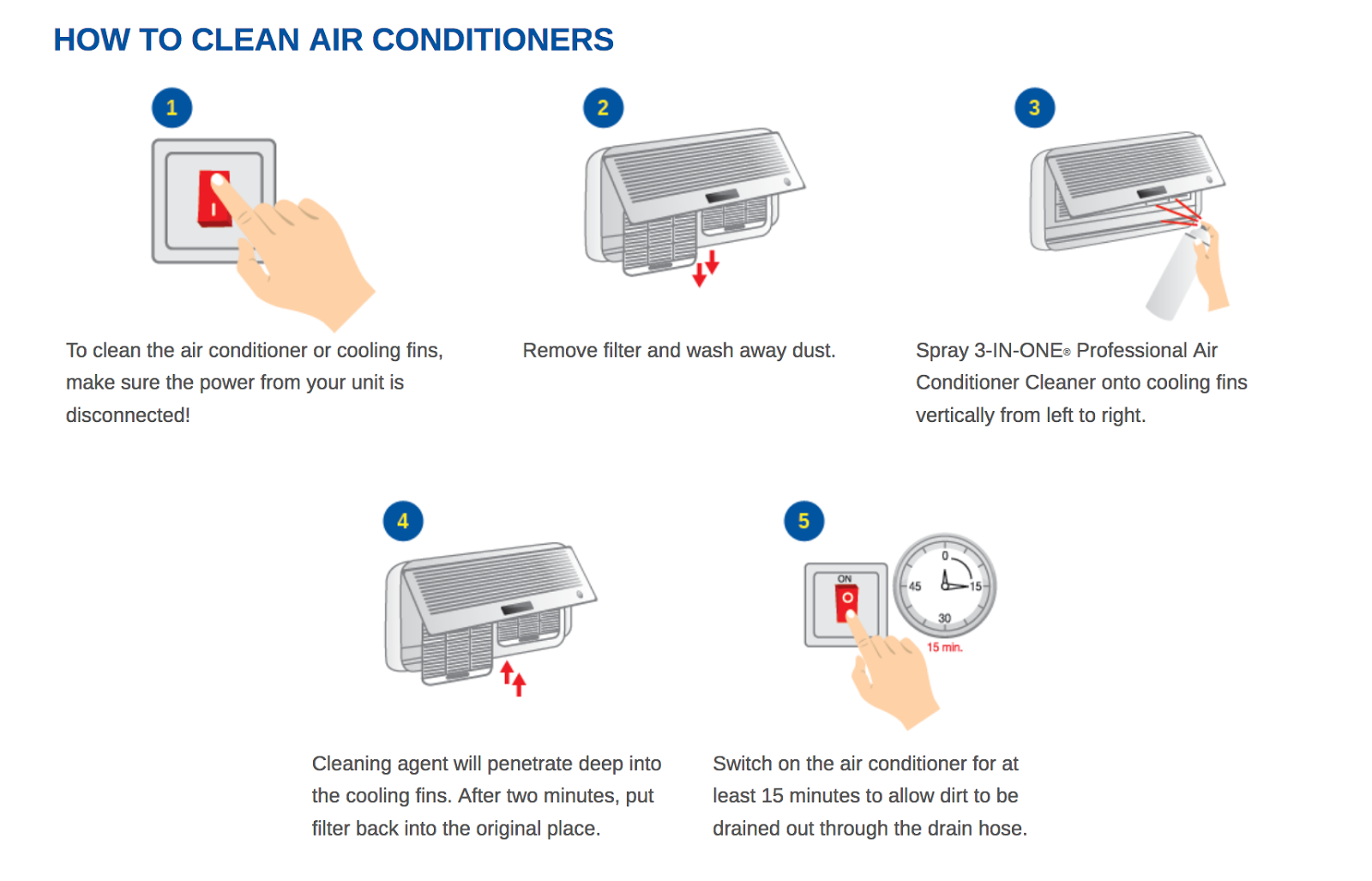 HOW TO CLEAN AIR CONDITIONERS

1

To clean the air conditioner or cooling fins, make sure the power from your unit is disconnected!

2

Remove filter and wash away dust.

3

Spray 3-IN-ONE® Professional Air Conditioner Cleaner onto cooling fins vertically from left to right.

4

Cleaning agent will penetrate deep into the cooling fins. After two minutes, put filter back into the original place.

5

ON

0

15

30

45

15 min.

Switch on the air conditioner for at least 15 minutes to allow dirt to be drained out through the drain hose.