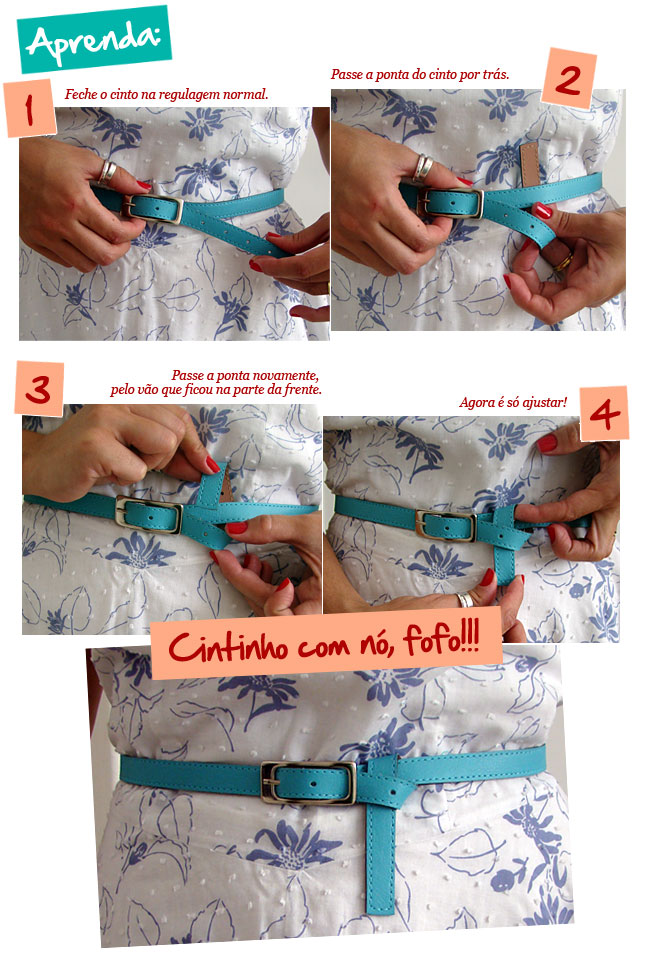 Aprenda:

1

Feche o cinto na regulagem normal.

Passe a ponta do cinto por trás.

2

3

Passe a ponta novamente, pelo vão que ficou na parte da frente.

Agora é só ajustar!

4

Cintinho com nó, fofo!!!