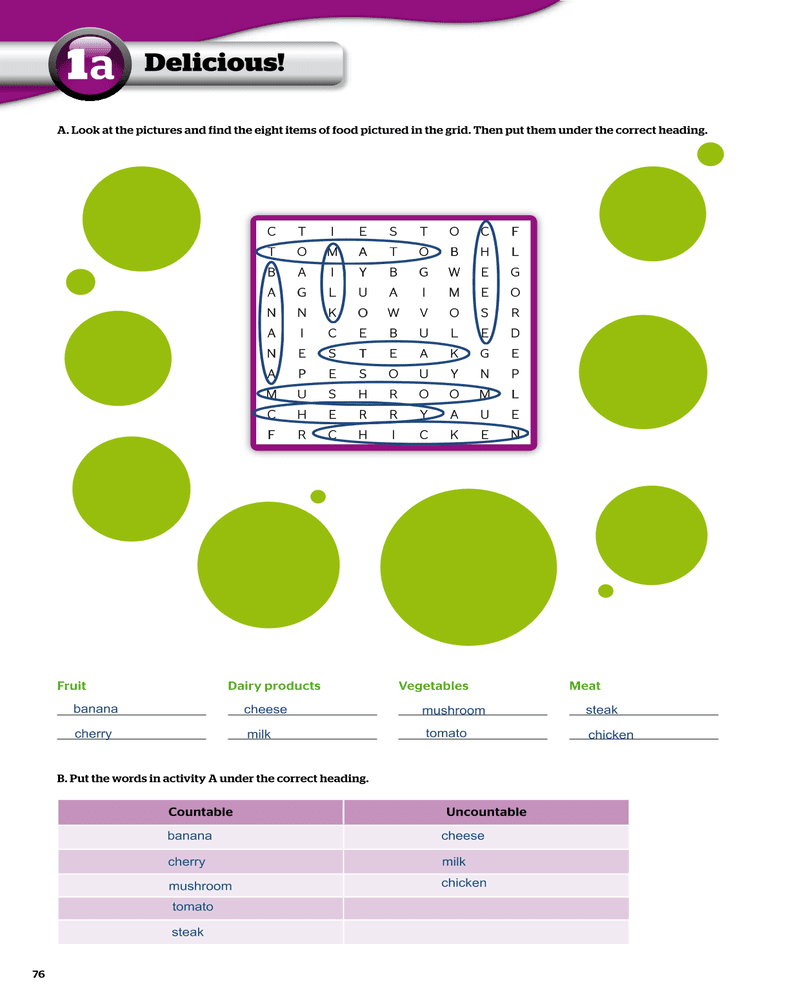 1a Delicious!

A. Look at the pictures and find the eight items of food pictured in the grid. Then put them under the correct heading.

| C | T | I | E | S | T | O | C | F |
|---|---|---|---|---|---|---|---|---|
| T | O | M | A | T | O | B | H | L |
| B | A | I | Y | B | G | W | E | G |
| A | G | L | U | A | I | M | E | O |
| N | N | K | O | W | V | O | S | R |
| A | I | C | E | B | U | L | E | D |
| N | E | S | T | E | A | K | G | E |
| A | P | E | S | O | U | Y | N | P |
| M | U | S | H | R | O | O | M | L |
| C | H | E | R | R | Y | A | U | E |
| F | R | C | H | I | C | K | E | N |

Fruit
banana
cherry

Dairy products
cheese
milk

Vegetables
mushroom
tomato

Meat
steak
chicken

B. Put the words in activity A under the correct heading.

| Countable | Uncountable |
|---|---|
| banana | cheese |
| cherry | milk |
| mushroom | chicken |
| tomato | |
| steak | |

76