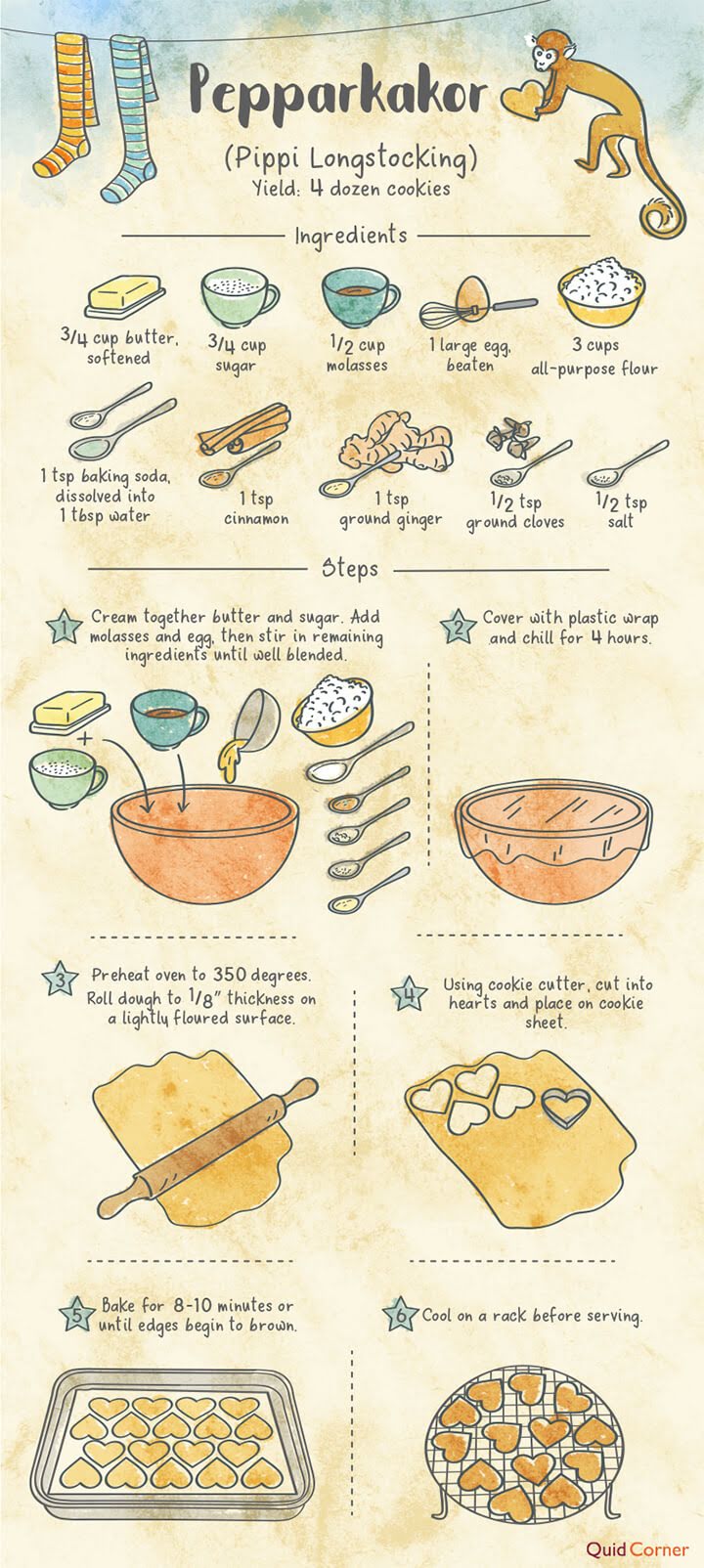 Pepparkakor

(Pippi Longstocking)
Yield: 4 dozen cookies

Ingredients

3/4 cup butter, softened

3/4 cup sugar

1/2 cup molasses

1 large egg, beaten

3 cups all-purpose flour

1 tsp baking soda, dissolved into 1 tbsp water

1 tsp cinnamon

1 tsp ground ginger

1/2 tsp ground cloves

1/2 tsp salt

Steps

1 Cream together butter and sugar. Add molasses and egg, then stir in remaining ingredients until well blended.

2 Cover with plastic wrap and chill for 4 hours.

3 Preheat oven to 350 degrees. Roll dough to 1/8" thickness on a lightly floured surface.

4 Using cookie cutter, cut into hearts and place on cookie sheet.

5 Bake for 8-10 minutes or until edges begin to brown.

6 Cool on a rack before serving.

Quid Corner