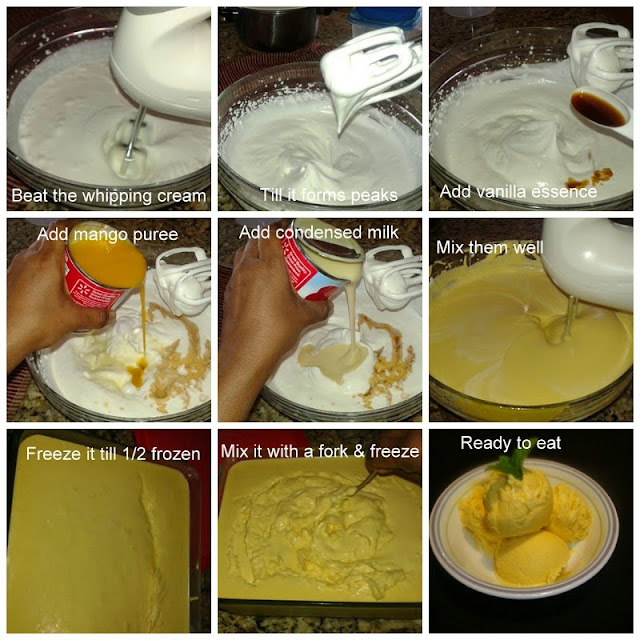 Beat the whipping cream

Till it forms peaks

Add vanilla essence

Add mango puree

Add condensed milk

Mix them well

Freeze it till 1/2 frozen

Mix it with a fork & freeze

Ready to eat