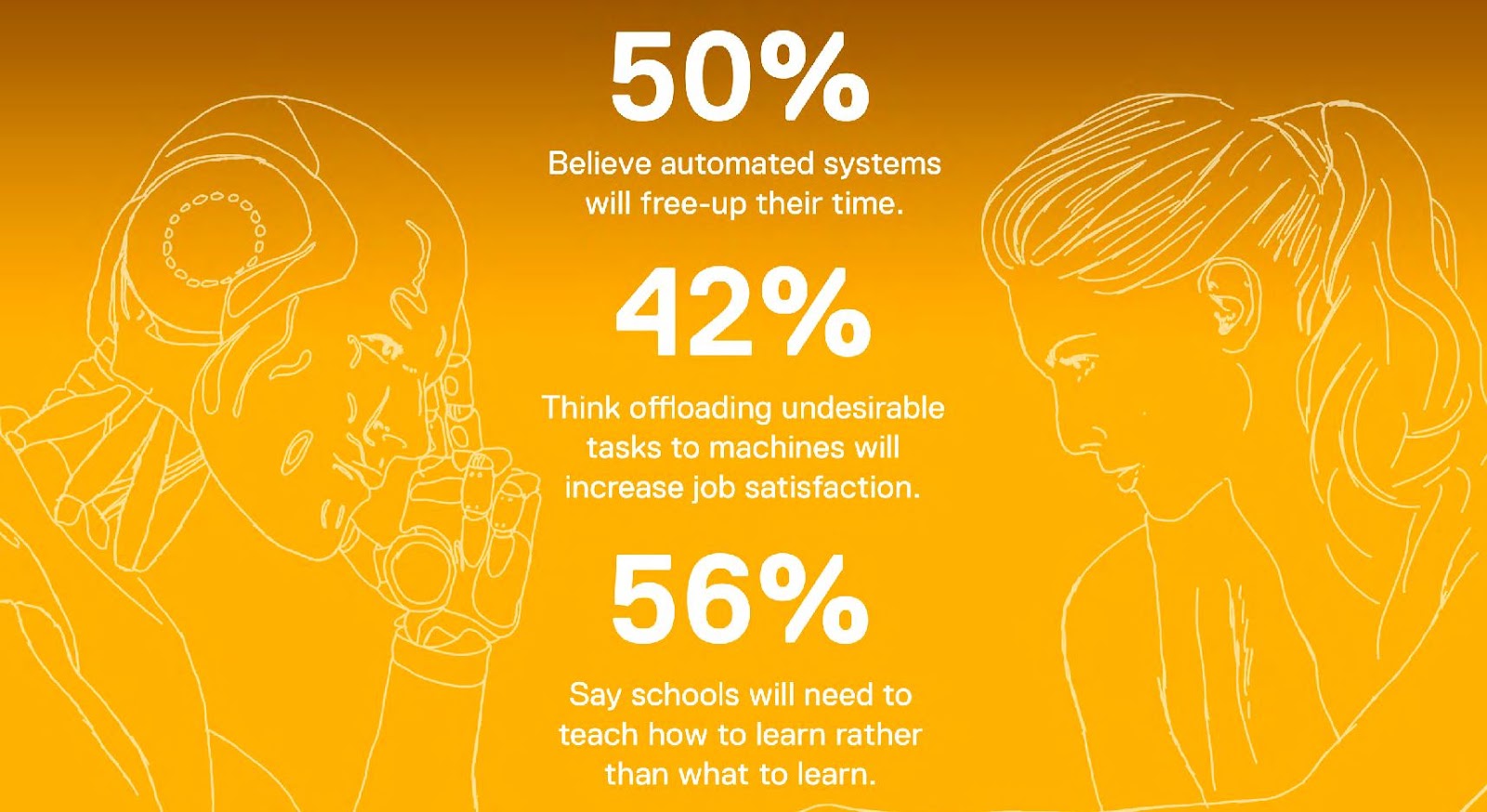 50%

Believe automated systems will free-up their time.

42%

Think offloading undesirable tasks to machines will increase job satisfaction.

56%

Say schools will need to teach how to learn rather than what to learn.