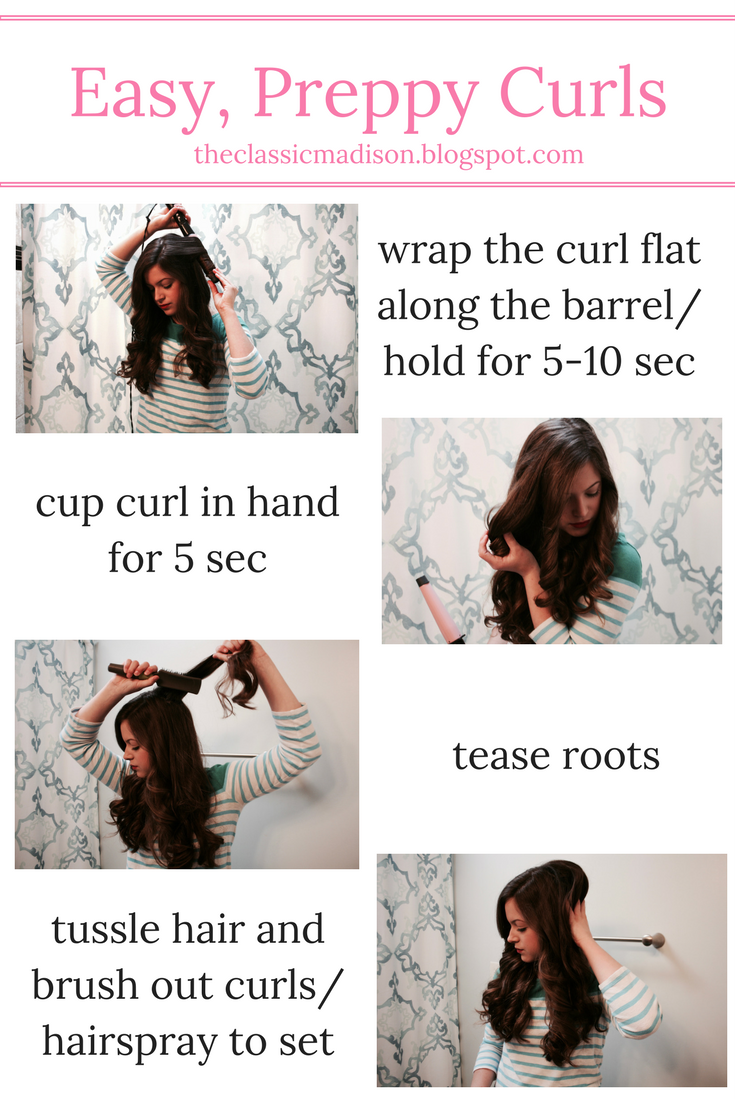 Easy, Preppy Curls
theclassicmadison.blogspot.com

wrap the curl flat along the barrel/ hold for 5-10 sec

cup curl in hand for 5 sec

tease roots

tussle hair and brush out curls/ hairspray to set