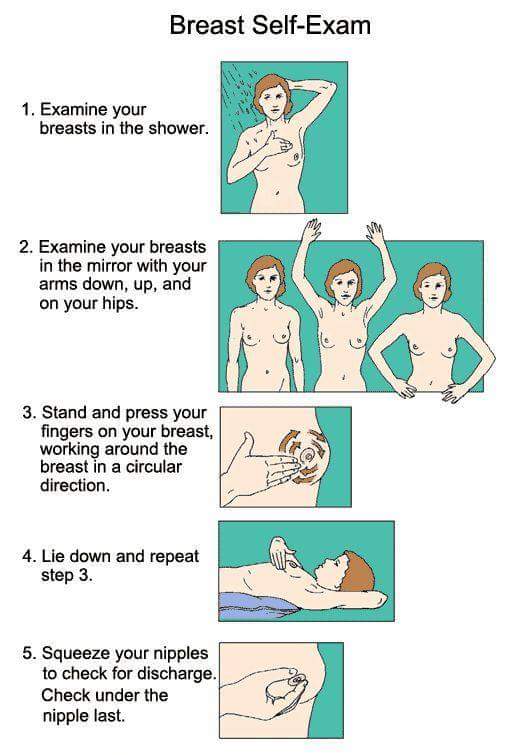 Breast Self-Exam

1. Examine your breasts in the shower.

2. Examine your breasts in the mirror with your arms down, up, and on your hips.

3. Stand and press your fingers on your breast, working around the breast in a circular direction.

4. Lie down and repeat step 3.

5. Squeeze your nipples to check for discharge. Check under the nipple last.