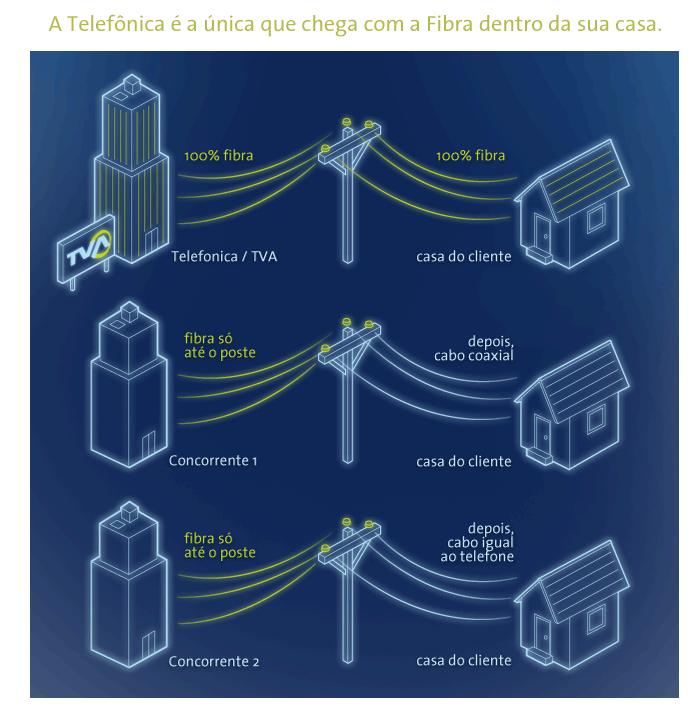 A Telefônica é a única que chega com a Fibra dentro da sua casa.

TVA

100% fibra

100% fibra

Telefonica / TVA

casa do cliente

fibra só até o poste

depois, cabo coaxial

Concorrente 1

casa do cliente

fibra só até o poste

depois, cabo igual ao telefone

Concorrente 2

casa do cliente