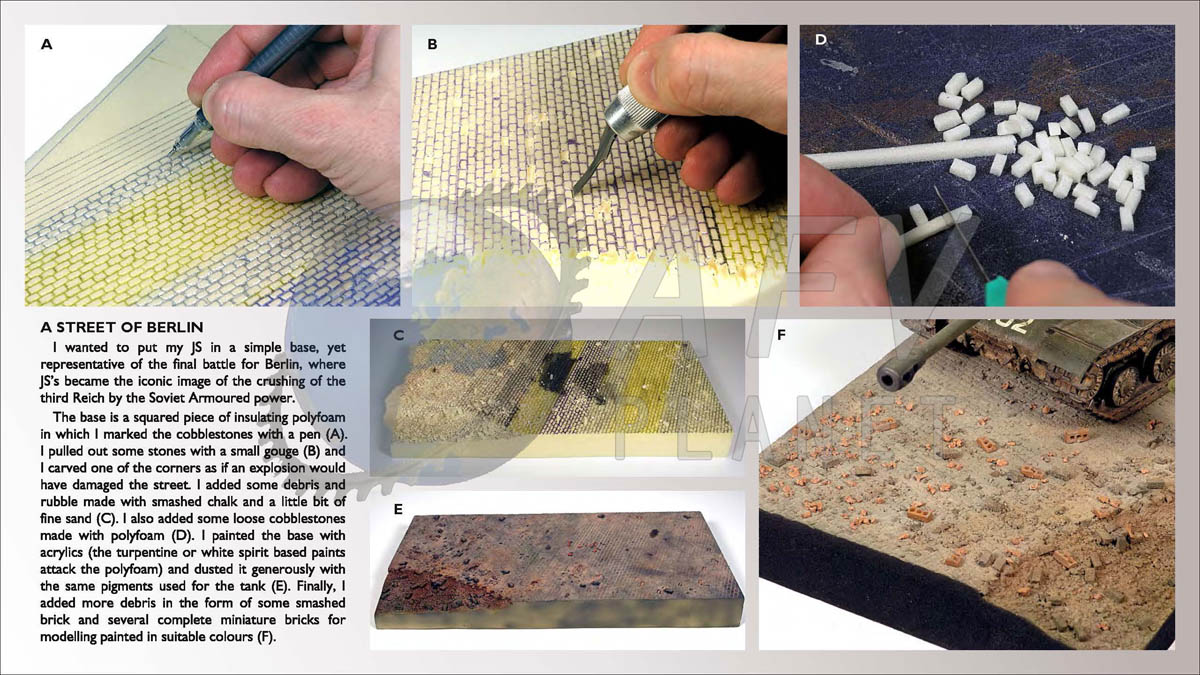 A

B

D

A STREET OF BERLIN

I wanted to put my JS in a simple base, yet representative of the final battle for Berlin, where JS's became the iconic image of the crushing of the third Reich by the Soviet Armoured power.

The base is a squared piece of insulating polyfoam in which I marked the cobblestones with a pen (A). I pulled out some stones with a small gouge (B) and I carved one of the corners as if an explosion would have damaged the street. I added some debris and rubble made with smashed chalk and a little bit of fine sand (C). I also added some loose cobblestones made with polyfoam (D). I painted the base with acrylics (the turpentine or white spirit based paints attack the polyfoam) and dusted it generously with the same pigments used for the tank (E). Finally, I added more debris in the form of some smashed brick and several complete miniature bricks for modelling painted in suitable colours (F).

C

E

F

AFV PLANET