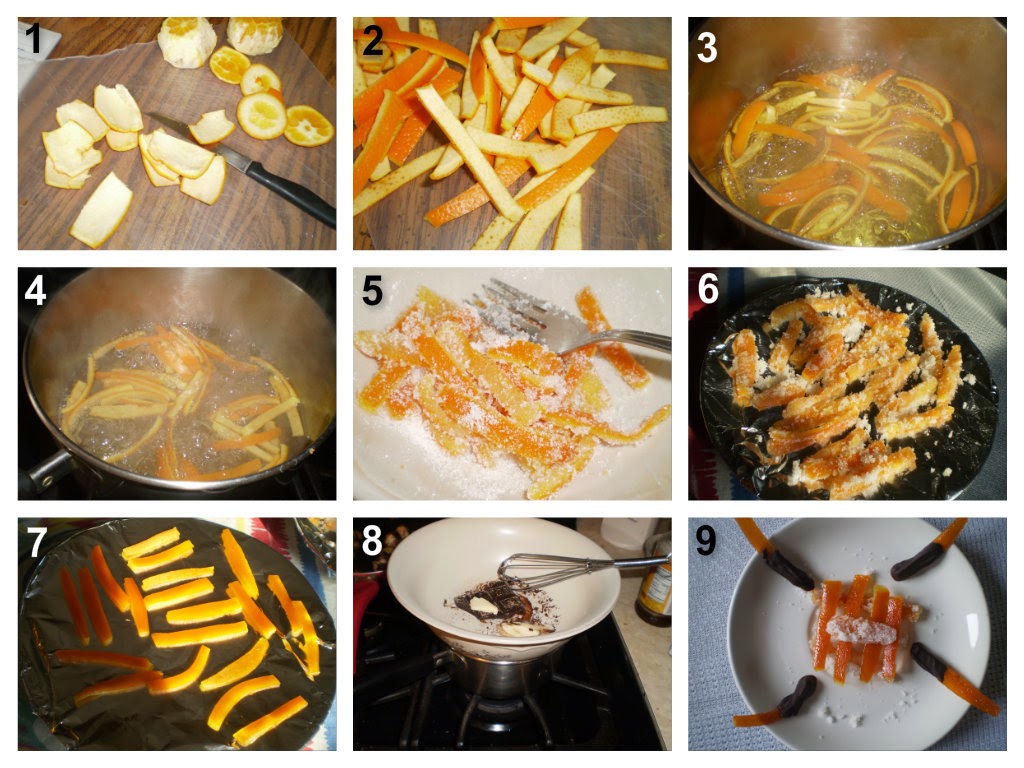 1
2
3
4
5
6
7
8
9