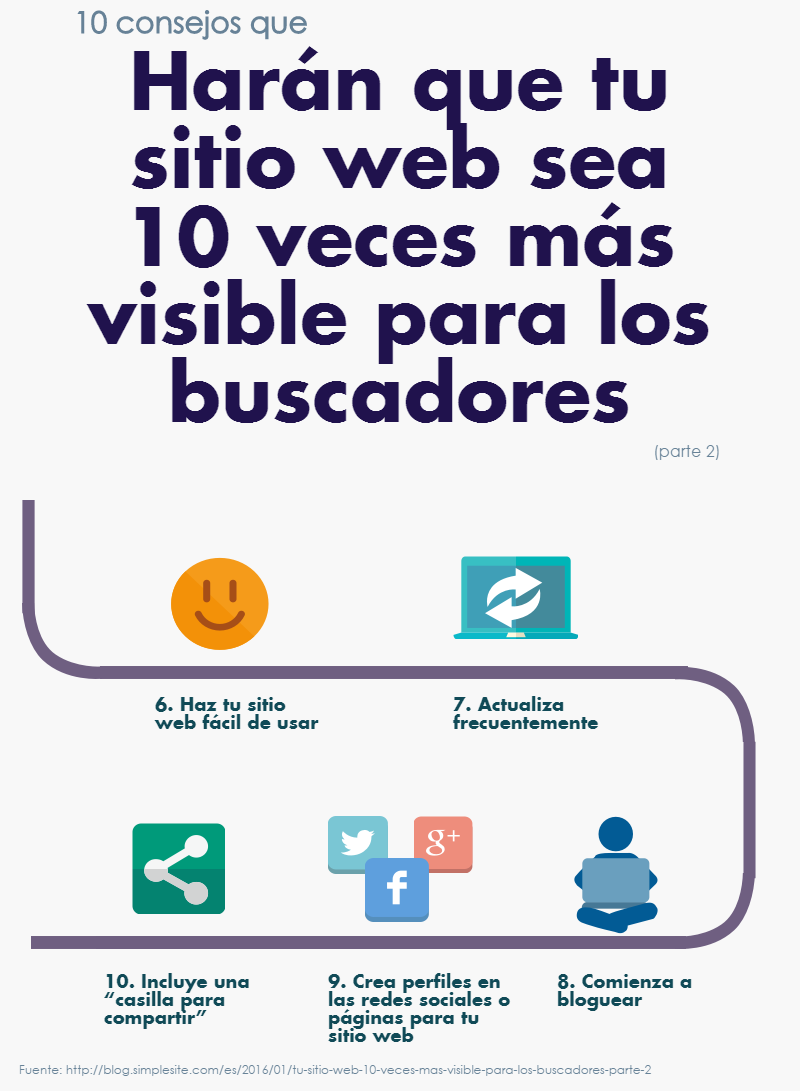 10 consejos que

Harán que tu sitio web sea 10 veces más visible para los buscadores

(parte 2)

6. Haz tu sitio web fácil de usar

7. Actualiza frecuentemente

g+

f

10. Incluye una "casilla para compartir"

9. Crea perfiles en las redes sociales o páginas para tu sitio web

8. Comienza a bloguear

Fuente: http://blog.simplesite.com/es/2016/01/tu-sitio-web-10-veces-mas-visible-para-los-buscadores-parte-2