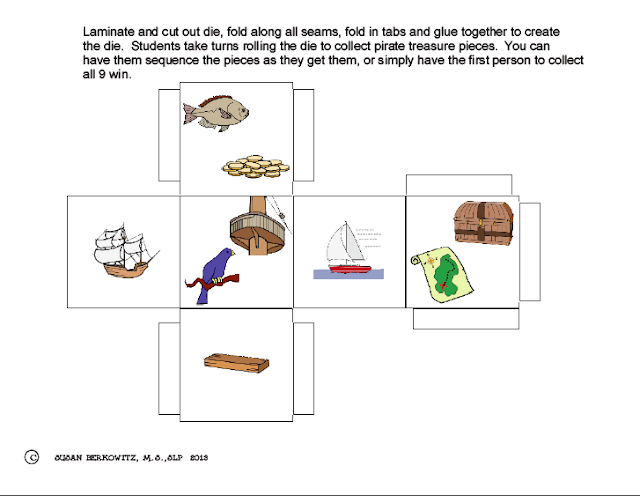 Laminate and cut out die, fold along all seams, fold in tabs and glue together to create the die. Students take turns rolling the die to collect pirate treasure pieces. You can have them sequence the pieces as they get them, or simply have the first person to collect all 9 win.

© SUSAN BERKOWITZ, M.S.,SLP 2013