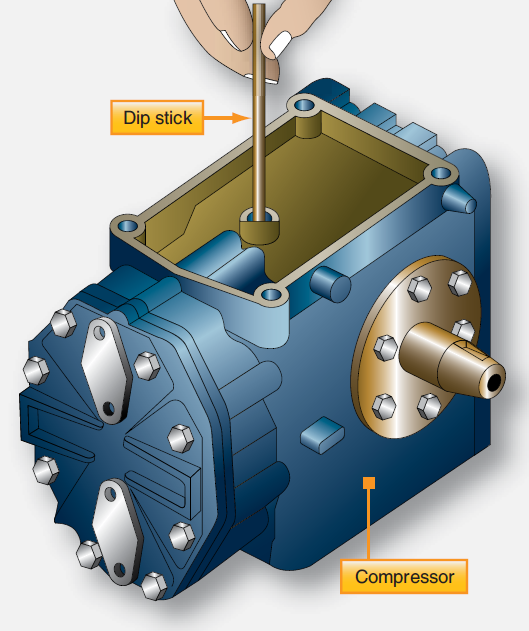 Dip stick

Compressor