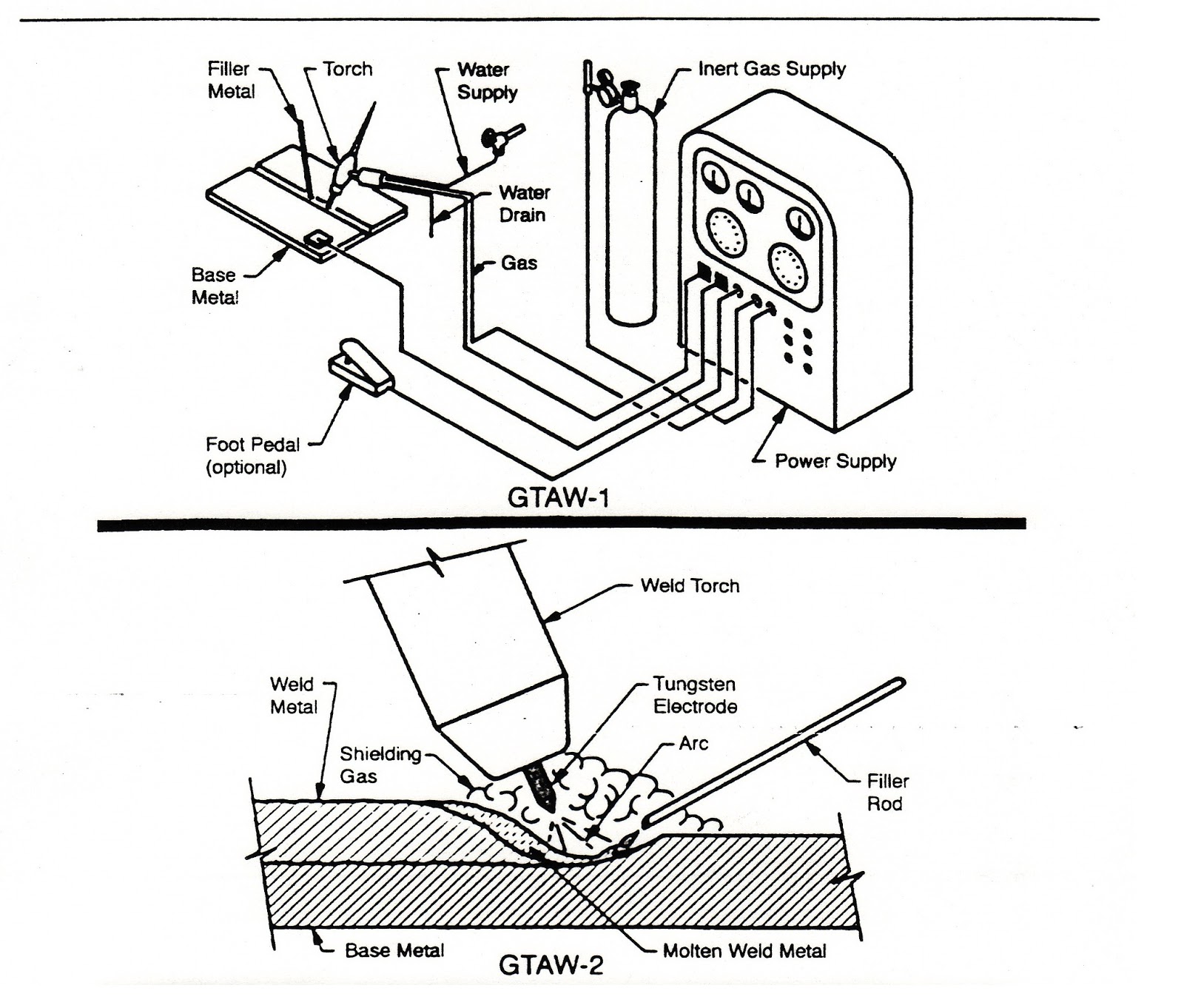 Filler Metal

Torch

Water Supply

Inert Gas Supply

Water Drain

Gas

Base Metal

Foot Pedal (optional)

Power Supply

GTAW-1

Weld Torch

Weld Metal

Tungsten Electrode

Shielding Gas

Arc

Filler Rod

Base Metal

Molten Weld Metal

GTAW-2