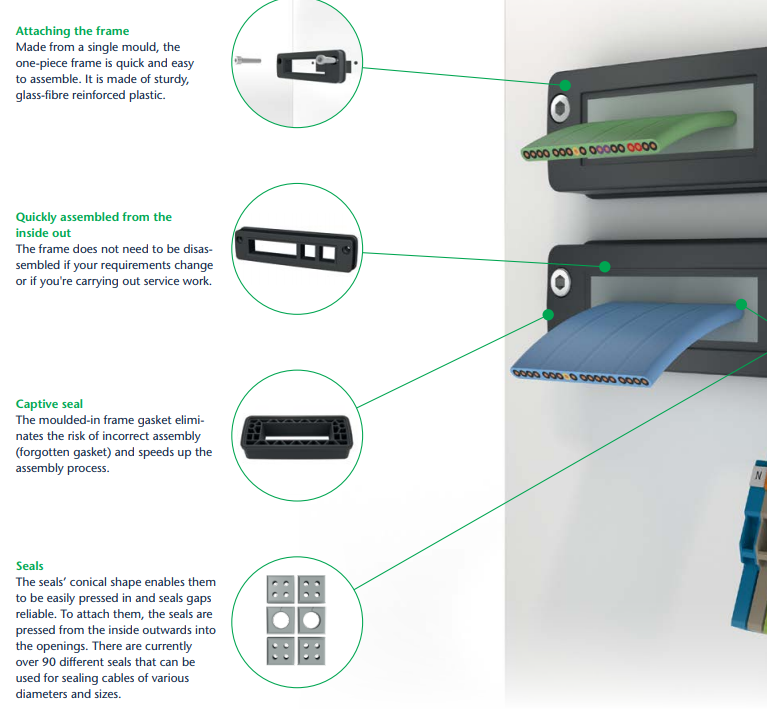 Attaching the frame
Made from a single mould, the one-piece frame is quick and easy to assemble. It is made of sturdy, glass-fibre reinforced plastic.

Quickly assembled from the inside out
The frame does not need to be disassembled if your requirements change or if you're carrying out service work.

Captive seal
The moulded-in frame gasket eliminates the risk of incorrect assembly (forgotten gasket) and speeds up the assembly process.

Seals
The seals' conical shape enables them to be easily pressed in and seals gaps reliable. To attach them, the seals are pressed from the inside outwards into the openings. There are currently over 90 different seals that can be used for sealing cables of various diameters and sizes.

N