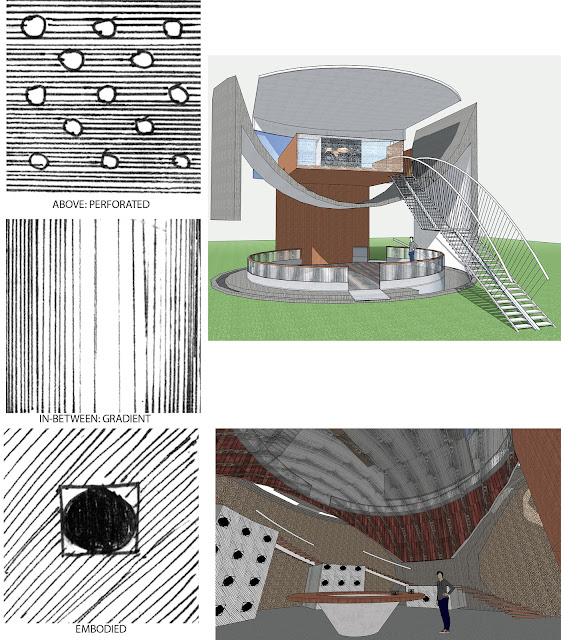 ABOVE: PERFORATED

IN-BETWEEN: GRADIENT

EMBODIED