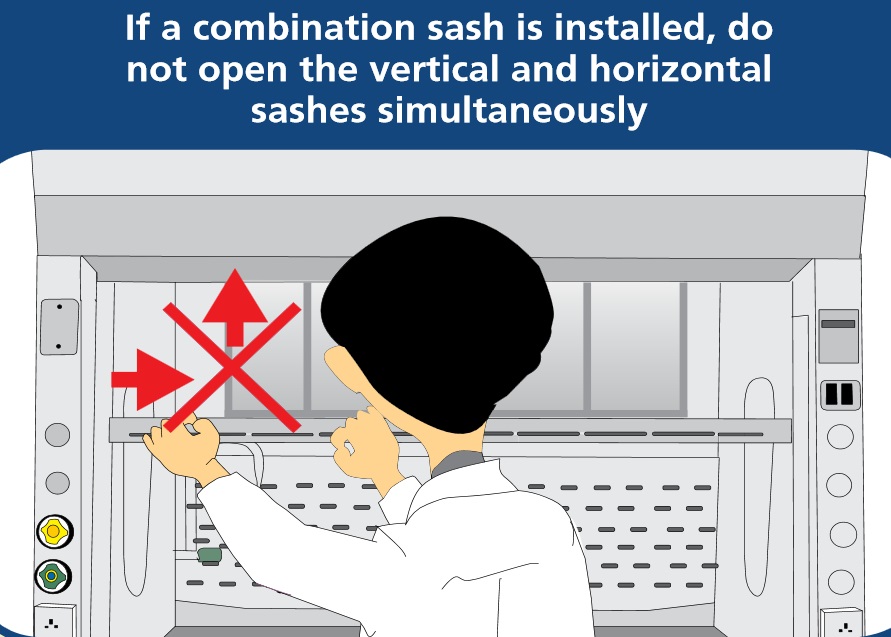 If a combination sash is installed, do not open the vertical and horizontal sashes simultaneously