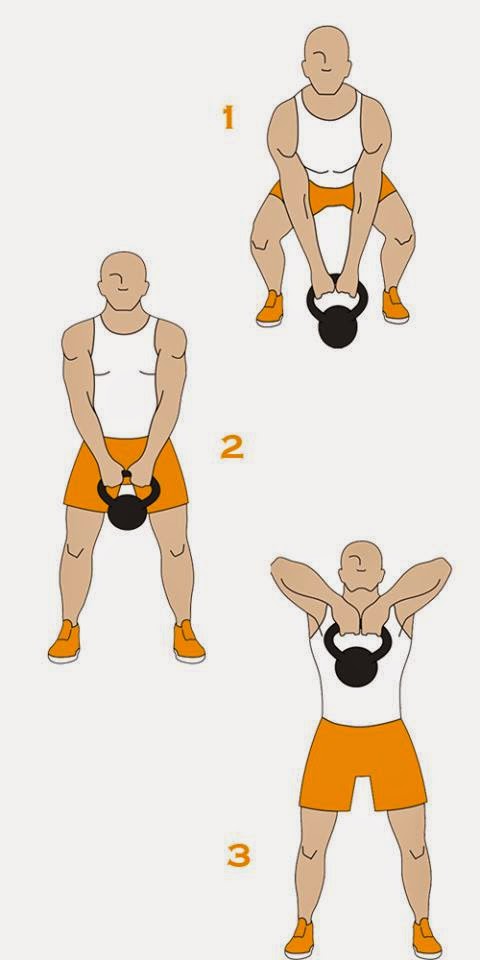 1

2

3