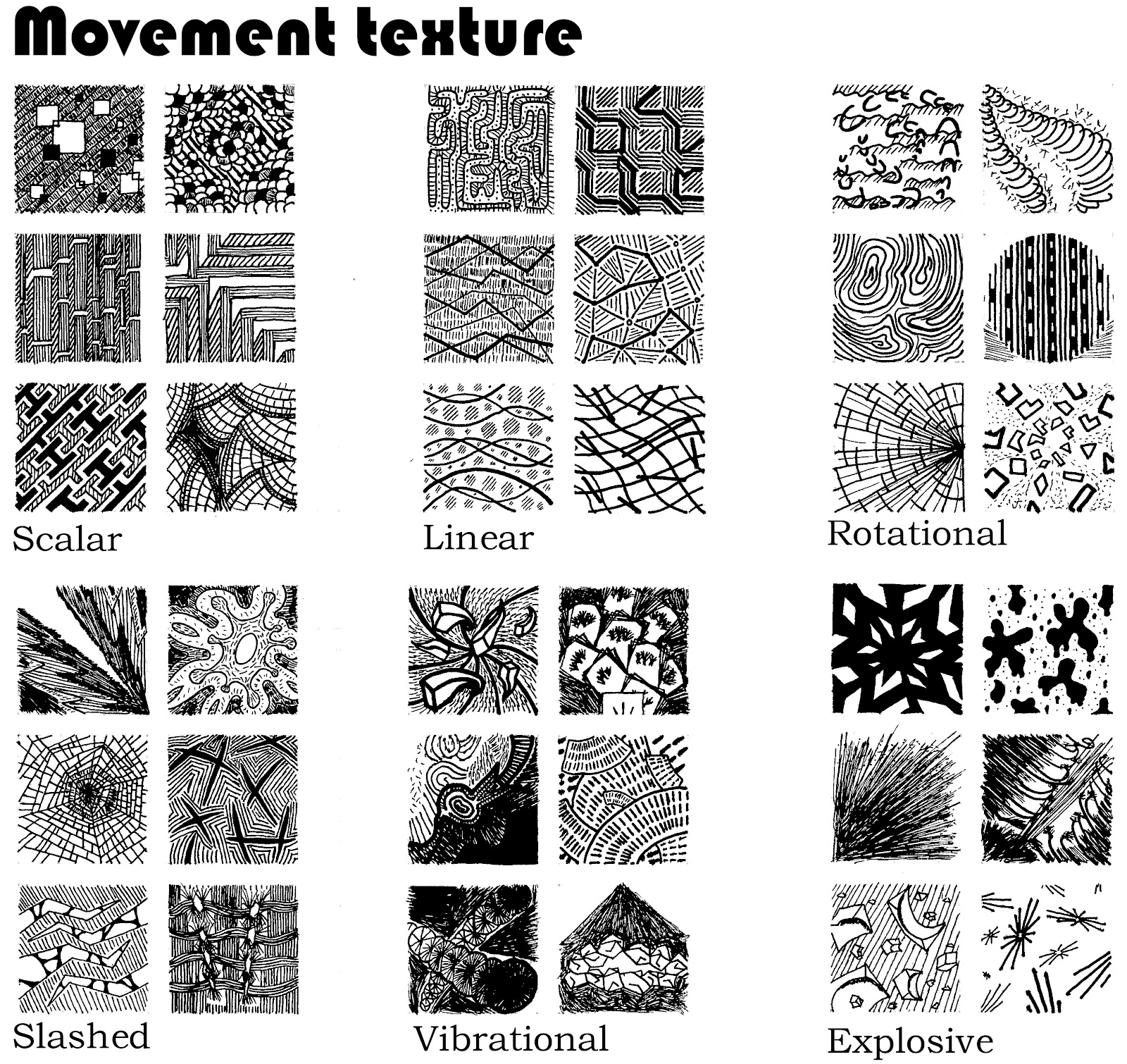 Movement texture

Scalar

Linear

Rotational

Slashed

Vibrational

Explosive