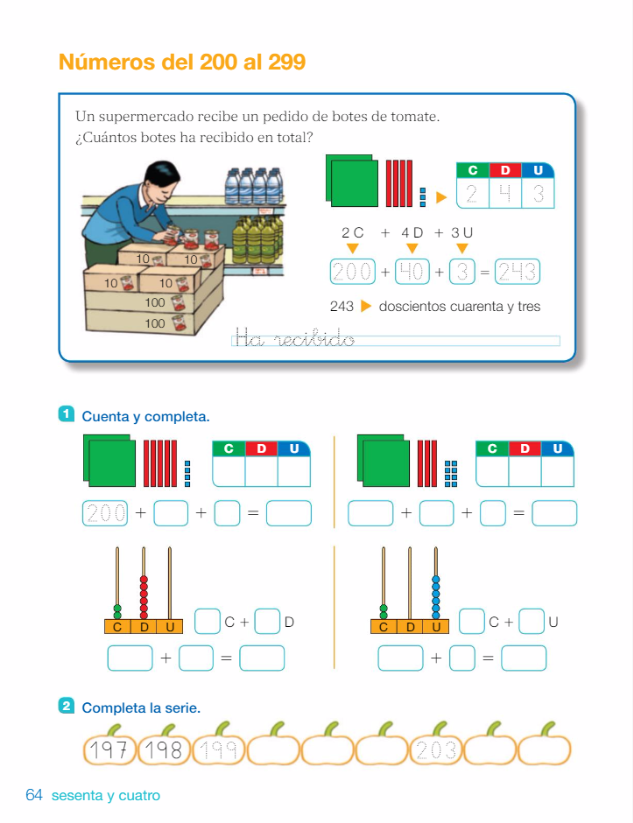 Números del 200 al 299

Un supermercado recibe un pedido de botes de tomate.
¿Cuántos botes ha recibido en total?

10 10 10 10 100 100

| C | D | U |
|---|---|---|
| 2 | 4 | 3 |

2 C + 4 D + 3 U

200 + 40 + 3 = 243

243 ▶ doscientos cuarenta y tres

Ha recibido

1 Cuenta y completa.

| C | D | U |
|---|---|---|
| | | |

200 + + =

| C | D | U |
|---|---|---|
| | | |

+ + =

C D U

C + D

+ =

C D U

C + U

+ =

2 Completa la serie.

197 198 199 203

64 sesenta y cuatro