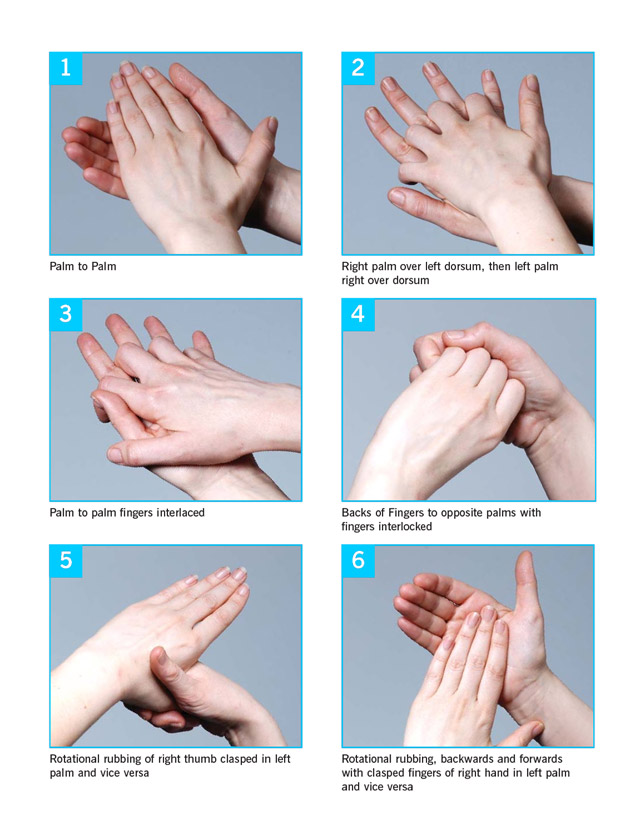 1

Palm to Palm

2

Right palm over left dorsum, then left palm right over dorsum

3

Palm to palm fingers interlaced

4

Backs of Fingers to opposite palms with fingers interlocked

5

Rotational rubbing of right thumb clasped in left palm and vice versa

6

Rotational rubbing, backwards and forwards with clasped fingers of right hand in left palm and vice versa