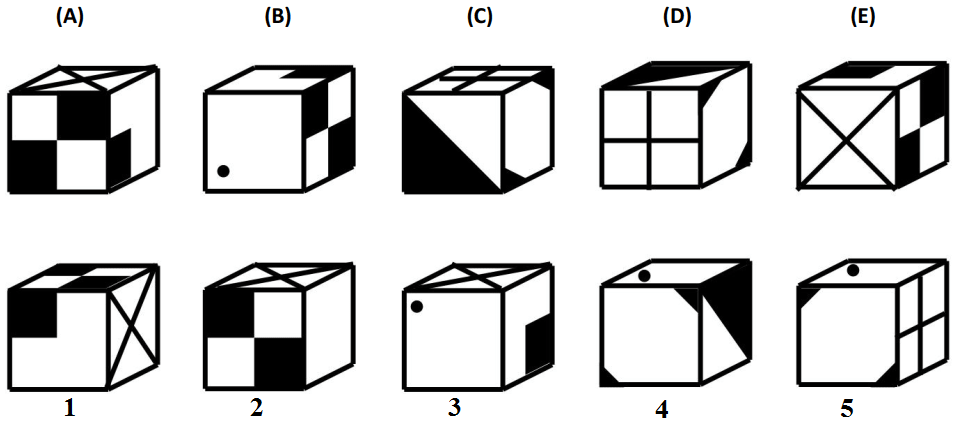 (A) (B) (C) (D) (E)

1 2 3 4 5