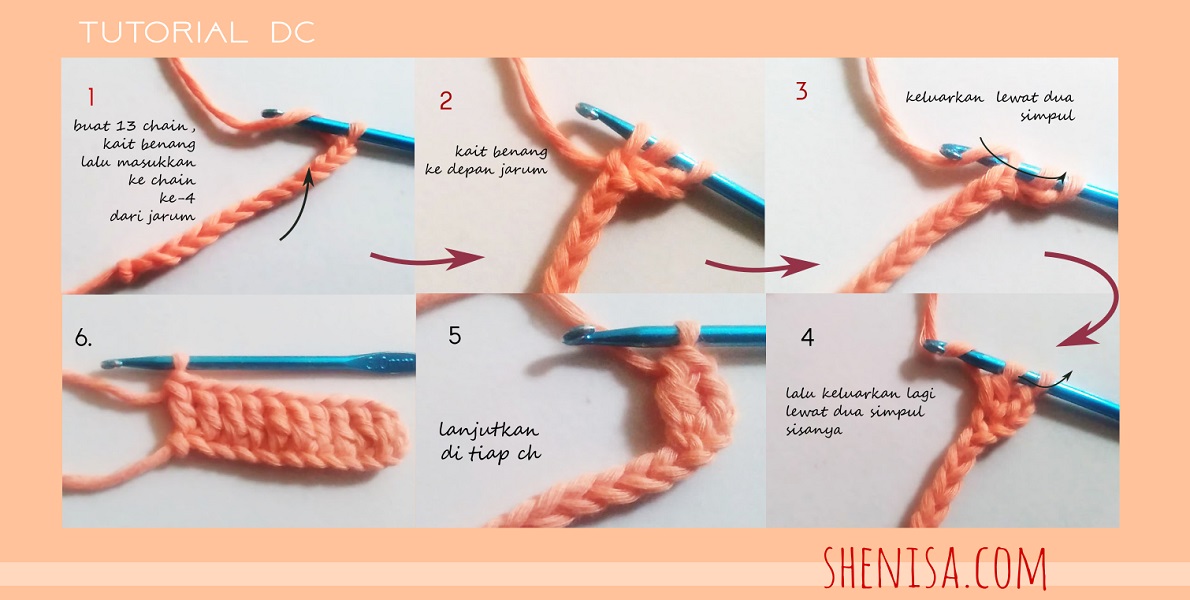 TUTORIAL DC

1

buat 13 chain, kait benang lalu masukkan ke chain ke-4 dari jarum

2

kait benang ke depan jarum

3

keluarkan lewat dua simpul

6.

5

lanjutkan di tiap ch

4

lalu keluarkan lagi lewat dua simpul sisanya

SHENISA.COM