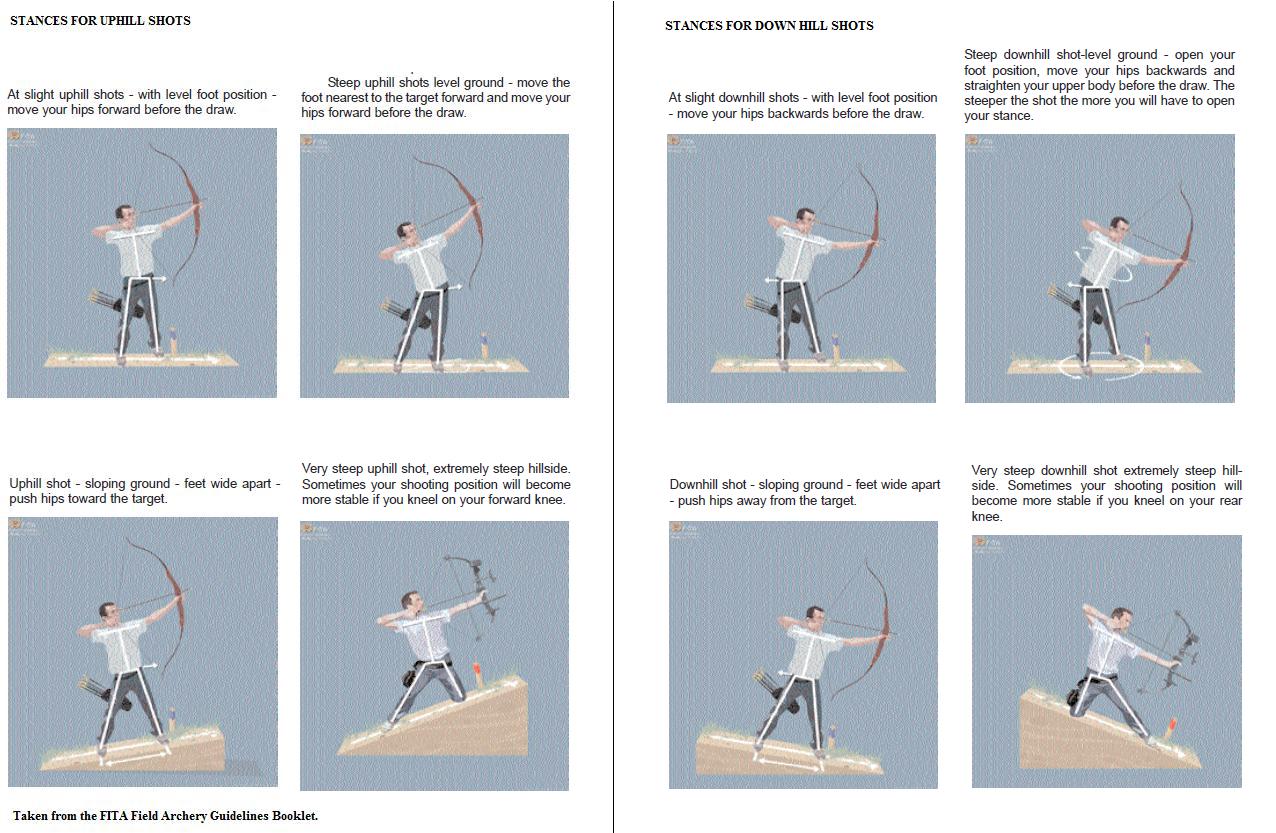 STANCES FOR UPHILL SHOTS

At slight uphill shots - with level foot position - move your hips forward before the draw.

Steep uphill shots level ground - move the foot nearest to the target forward and move your hips forward before the draw.

Uphill shot - sloping ground - feet wide apart - push hips toward the target.

Very steep uphill shot, extremely steep hillside. Sometimes your shooting position will become more stable if you kneel on your forward knee.

Taken from the FITA Field Archery Guidelines Booklet.

STANCES FOR DOWN HILL SHOTS

At slight downhill shots - with level foot position - move your hips backwards before the draw.

Steep downhill shot-level ground - open your foot position, move your hips backwards and straighten your upper body before the draw. The steeper the shot the more you will have to open your stance.

Downhill shot - sloping ground - feet wide apart - push hips away from the target.

Very steep downhill shot extremely steep hillside. Sometimes your shooting position will become more stable if you kneel on your rear knee.