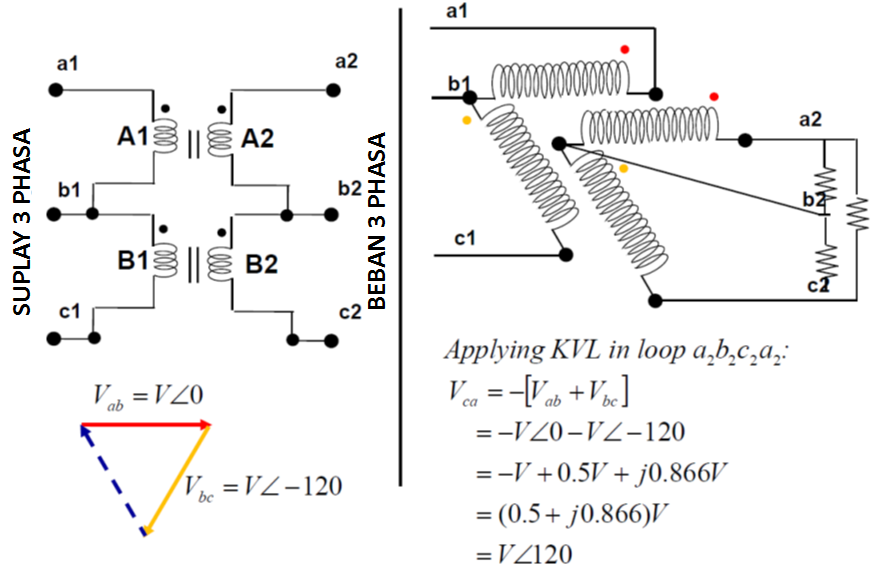 SUPLAY 3 PHASA

a1

a2

A1

A2

b1

b2

B1

B2

c1

c2

$V_{ab} = V\angle 0$

$V_{bc} = V\angle -120$

BEBAN 3 PHASA

a1

b1

a2

b2

c1

c2

Applying KVL in loop $a_2b_2c_2a_2$:

$V_{ca} = -[V_{ab} + V_{bc}]$

$= -V\angle 0 - V\angle -120$

$= -V + 0.5V + j0.866V$

$= (0.5 + j0.866)V$

$= V\angle 120$