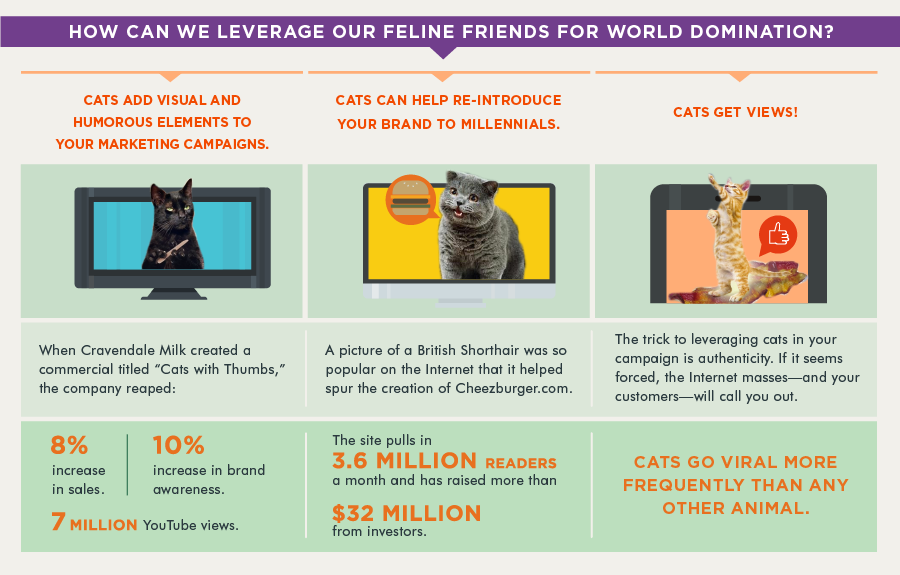 HOW CAN WE LEVERAGE OUR FELINE FRIENDS FOR WORLD DOMINATION?

CATS ADD VISUAL AND HUMOROUS ELEMENTS TO YOUR MARKETING CAMPAIGNS.

When Cravendale Milk created a commercial titled "Cats with Thumbs," the company reaped:

8% increase in sales.

10% increase in brand awareness.

7 MILLION YouTube views.

CATS CAN HELP RE-INTRODUCE YOUR BRAND TO MILLENNIALS.

A picture of a British Shorthair was so popular on the Internet that it helped spur the creation of Cheezburger.com.

The site pulls in 3.6 MILLION READERS a month and has raised more than $32 MILLION from investors.

CATS GET VIEWS!

The trick to leveraging cats in your campaign is authenticity. If it seems forced, the Internet masses—and your customers—will call you out.

CATS GO VIRAL MORE FREQUENTLY THAN ANY OTHER ANIMAL.