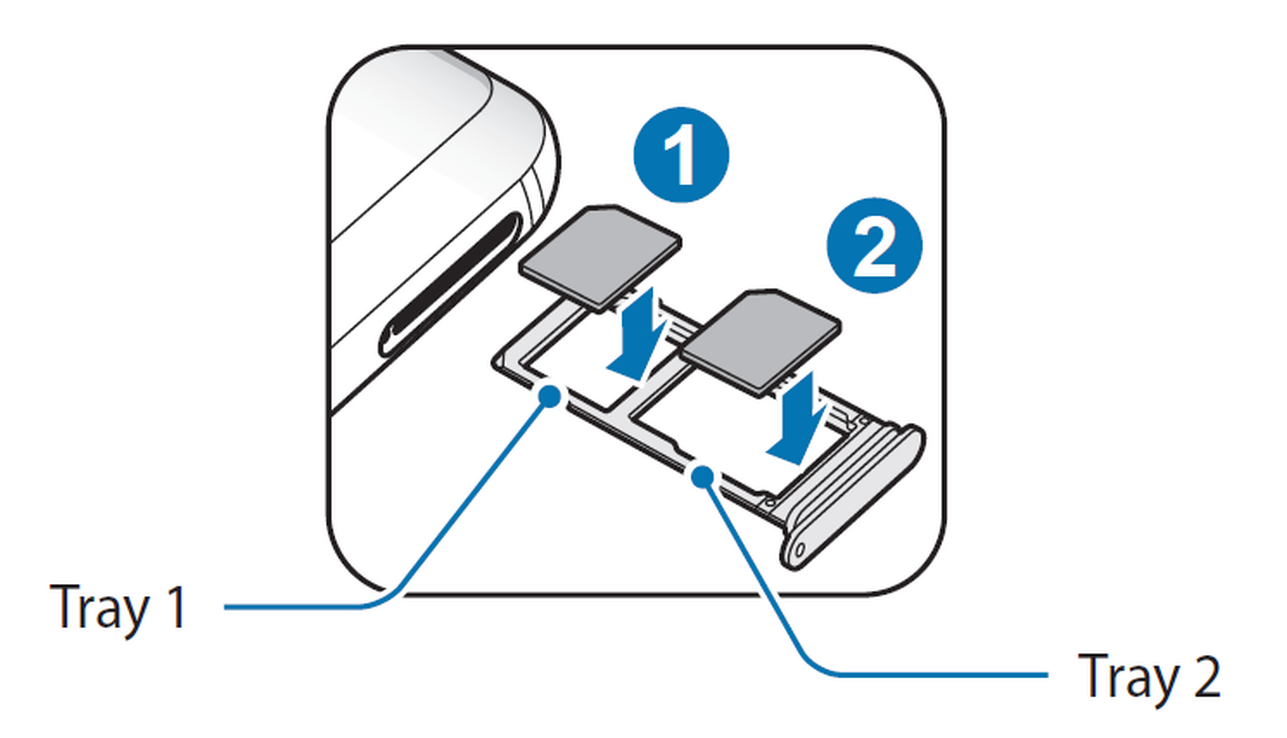 1
2
Tray 1
Tray 2