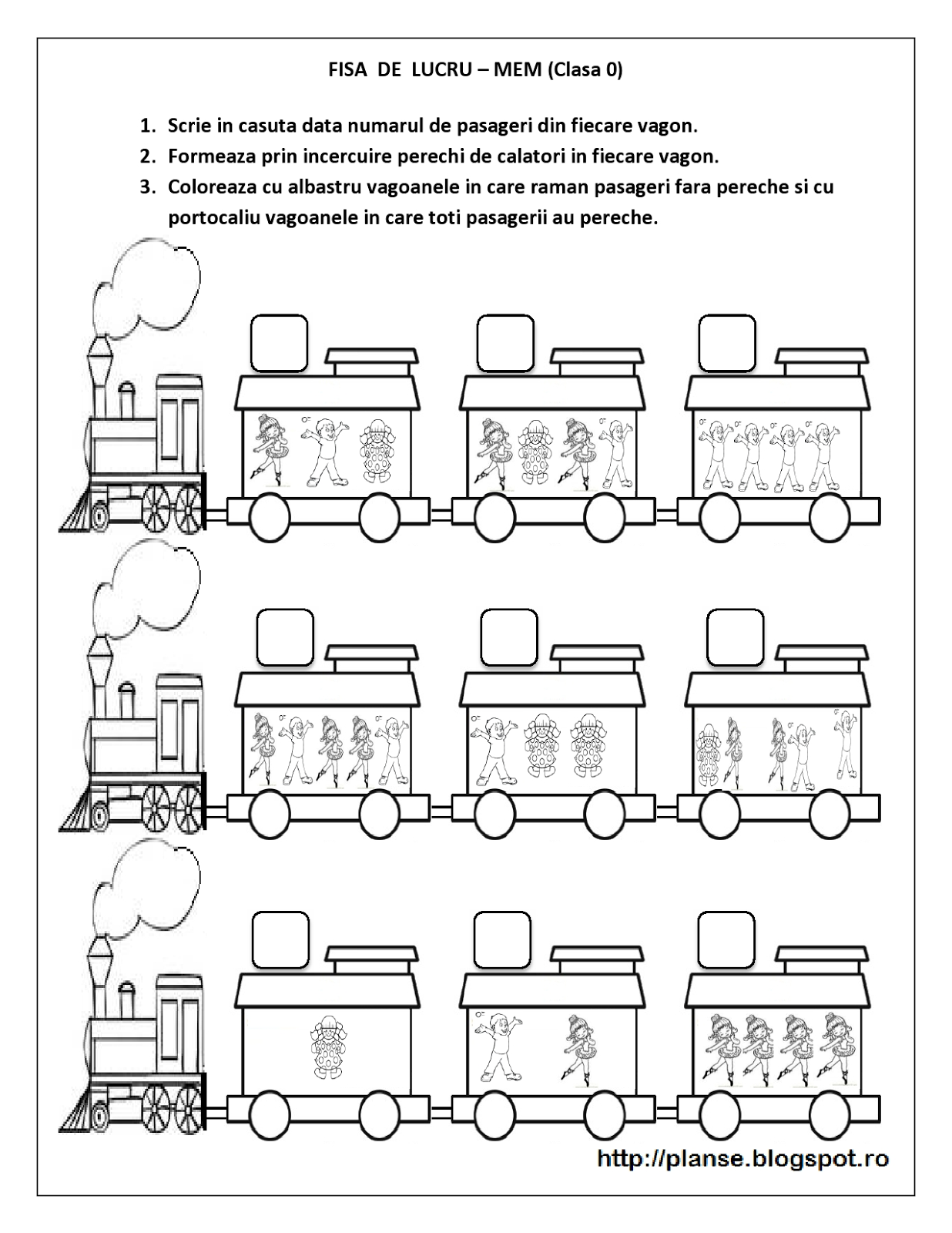 FISA DE LUCRU – MEM (Clasa 0)

1. Scrie in casuta data numarul de pasageri din fiecare vagon.
2. Formeaza prin incercuire perechi de calatori in fiecare vagon.
3. Coloreaza cu albastru vagoanele in care raman pasageri fara pereche si cu portocaliu vagoanele in care toti pasagerii au pereche.

http://planse.blogspot.ro