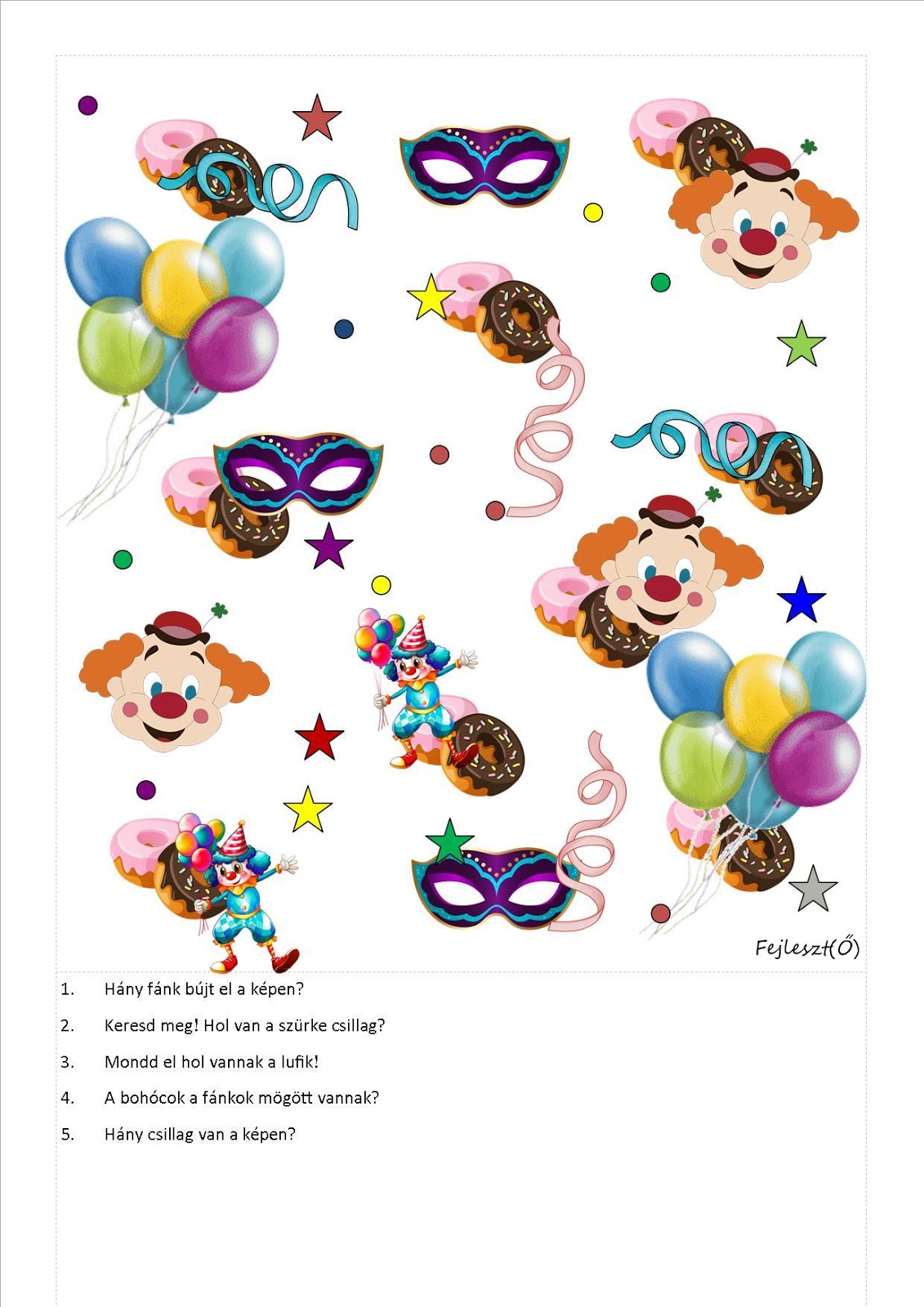 Fejleszt(Ő)

1. Hány fánk bújt el a képen?

2. Keresd meg! Hol van a szürke csillag?

3. Mondd el hol vannak a lufik!

4. A bohócok a fánkok mögött vannak?

5. Hány csillag van a képen?