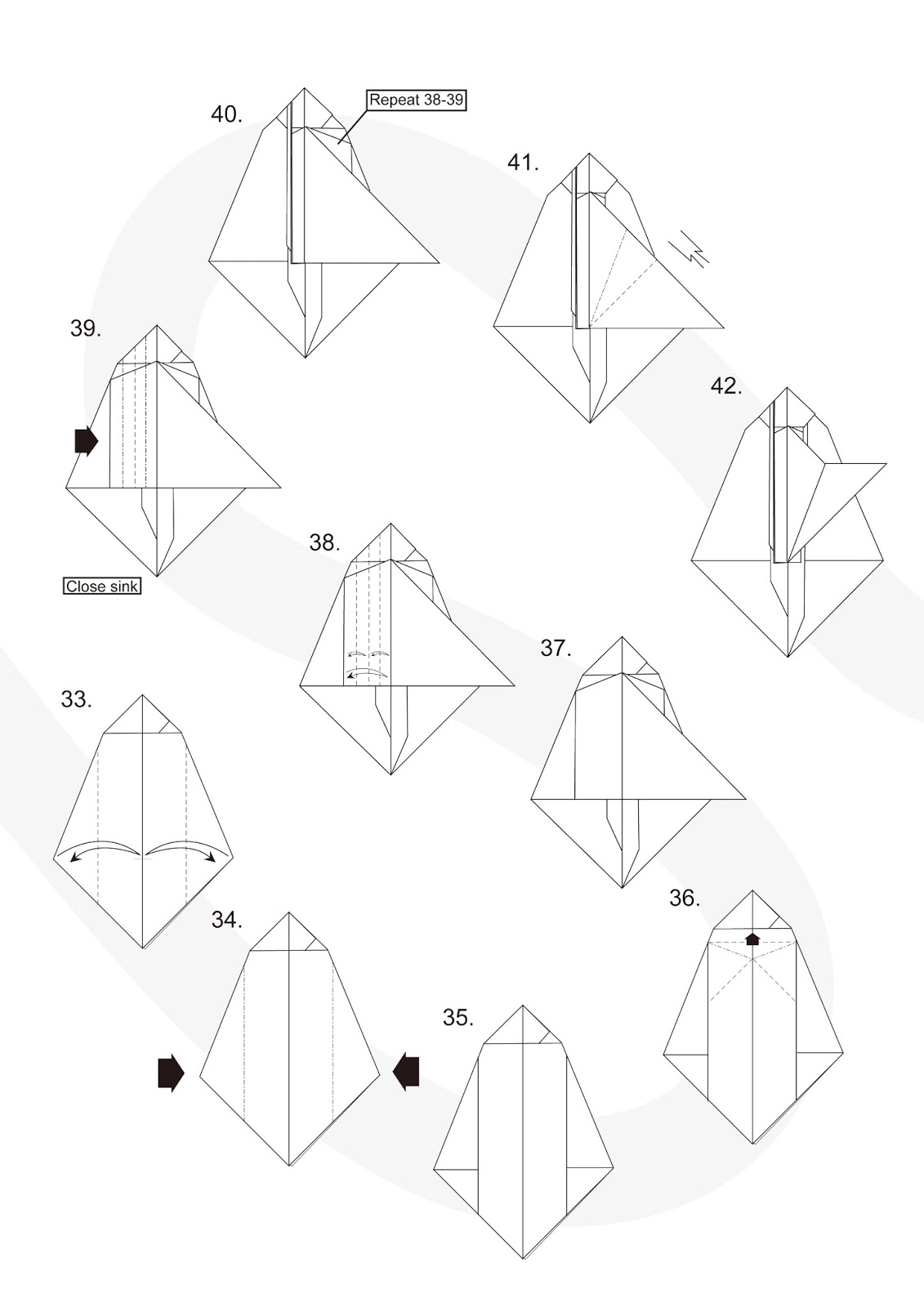 40.

Repeat 38-39

41.

39.

42.

38.

Close sink

37.

33.

36.

34.

35.