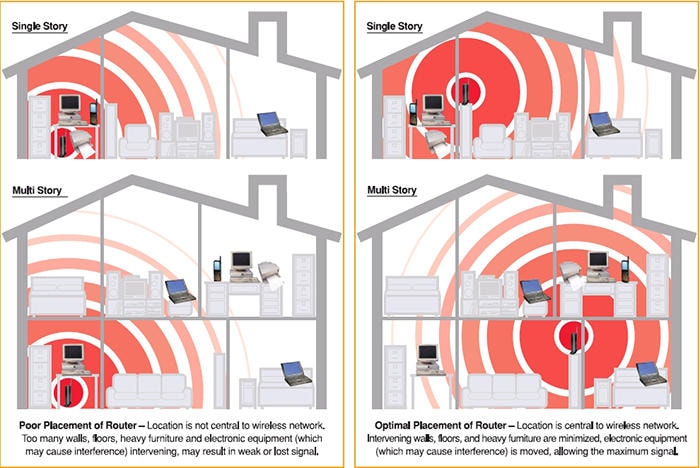 Single Story

Multi Story

Poor Placement of Router – Location is not central to wireless network. Too many walls, floors, heavy furniture and electronic equipment (which may cause interference) intervening, may result in weak or lost signal.

Single Story

Multi Story

Optimal Placement of Router – Location is central to wireless network. Intervening walls, floors, and heavy furniture are minimized, electronic equipment (which may cause interference) is moved, allowing the maximum signal.